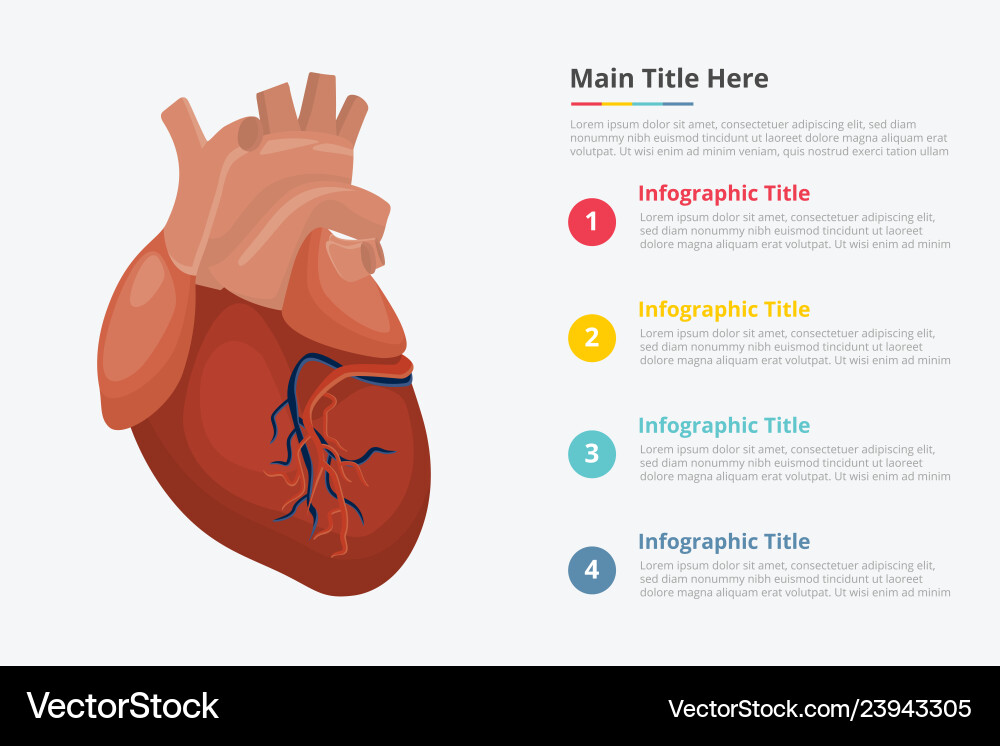 Main Title Here

Lorem ipsum dolor sit amet, consectetuer adipiscing elit, sed diam nonummy nibh euismod tincidunt ut laoreet dolore magna aliquam erat volutpat. Ut wisi enim ad minim veniam, quis nostrud exerci tation ullam

1

Infographic Title

Lorem ipsum dolor sit amet, consectetuer adipiscing elit, sed diam nonummy nibh euismod tincidunt ut laoreet dolore magna aliquam erat volutpat. Ut wisi enim ad minim

2

Infographic Title

Lorem ipsum dolor sit amet, consectetuer adipiscing elit, sed diam nonummy nibh euismod tincidunt ut laoreet dolore magna aliquam erat volutpat. Ut wisi enim ad minim

3

Infographic Title

Lorem ipsum dolor sit amet, consectetuer adipiscing elit, sed diam nonummy nibh euismod tincidunt ut laoreet dolore magna aliquam erat volutpat. Ut wisi enim ad minim

4

Infographic Title

Lorem ipsum dolor sit amet, consectetuer adipiscing elit, sed diam nonummy nibh euismod tincidunt ut laoreet dolore magna aliquam erat volutpat. Ut wisi enim ad minim

VectorStock

VectorStock.com/23943305