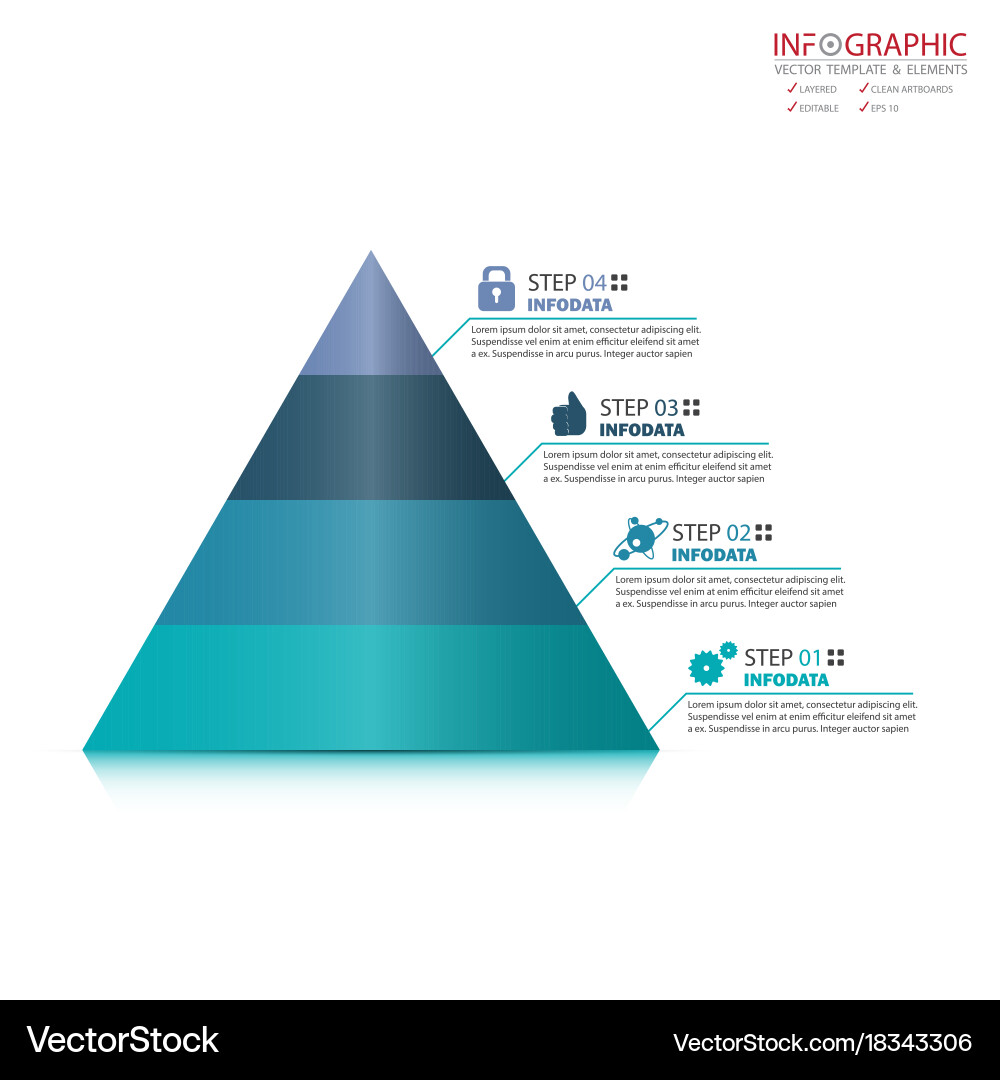 INFOGRAPHIC
VECTOR TEMPLATE & ELEMENTS
✓ LAYERED ✓ CLEAN ARTBOARDS
✓ EDITABLE ✓ EPS 10

STEP 04
INFODATA
Lorem ipsum dolor sit amet, consectetur adipiscing elit. Suspendisse vel enim at enim efficitur eleifend sit amet a ex. Suspendisse in arcu purus. Integer auctor sapien

STEP 03
INFODATA
Lorem ipsum dolor sit amet, consectetur adipiscing elit. Suspendisse vel enim at enim efficitur eleifend sit amet a ex. Suspendisse in arcu purus. Integer auctor sapien

STEP 02
INFODATA
Lorem ipsum dolor sit amet, consectetur adipiscing elit. Suspendisse vel enim at enim efficitur eleifend sit amet a ex. Suspendisse in arcu purus. Integer auctor sapien

STEP 01
INFODATA
Lorem ipsum dolor sit amet, consectetur adipiscing elit. Suspendisse vel enim at enim efficitur eleifend sit amet a ex. Suspendisse in arcu purus. Integer auctor sapien

VectorStock
VectorStock.com/18343306