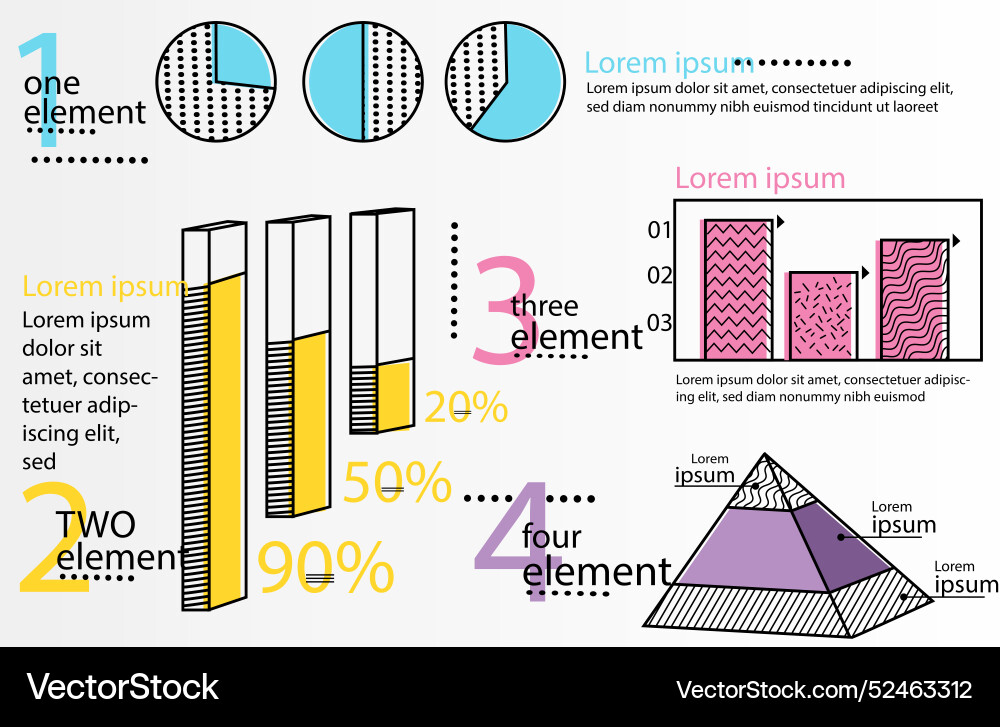 1
one
element

Lorem ipsum
Lorem ipsum dolor sit amet, consectetuer adipiscing elit, sed diam nonummy nibh euismod tincidunt ut laoreet

Lorem ipsum
Lorem ipsum dolor sit amet, consectetuer adipiscing elit, sed

2
TWO
element

20%
50%
90%

3
three
element

Lorem ipsum
01
02
03
Lorem ipsum dolor sit amet, consectetuer adipiscing elit, sed diam nonummy nibh euismod

4
four
element

Lorem
ipsum
Lorem
ipsum
Lorem
ipsum

VectorStock
VectorStock.com/52463312