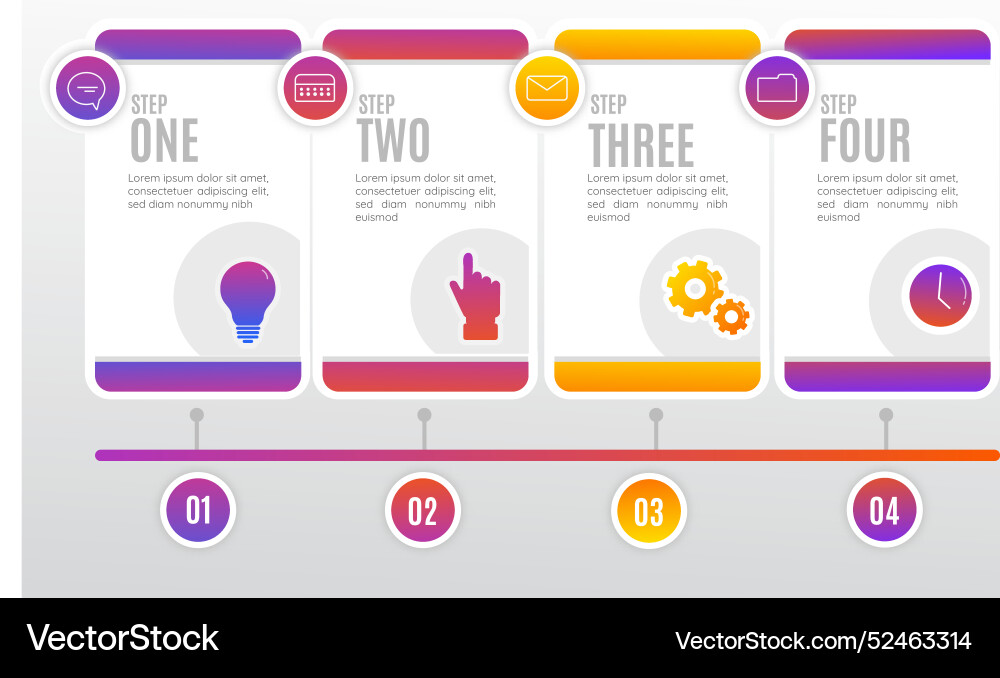 STEP
ONE

Lorem ipsum dolor sit amet, consectetuer adipiscing elit, sed diam nonummy nibh

STEP
TWO

Lorem ipsum dolor sit amet, consectetuer adipiscing elit, sed diam nonummy nibh euismod

STEP
THREE

Lorem ipsum dolor sit amet, consectetuer adipiscing elit, sed diam nonummy nibh euismod

STEP
FOUR

Lorem ipsum dolor sit amet, consectetuer adipiscing elit, sed diam nonummy nibh euismod

01

02

03

04

VectorStock

VectorStock.com/52463314