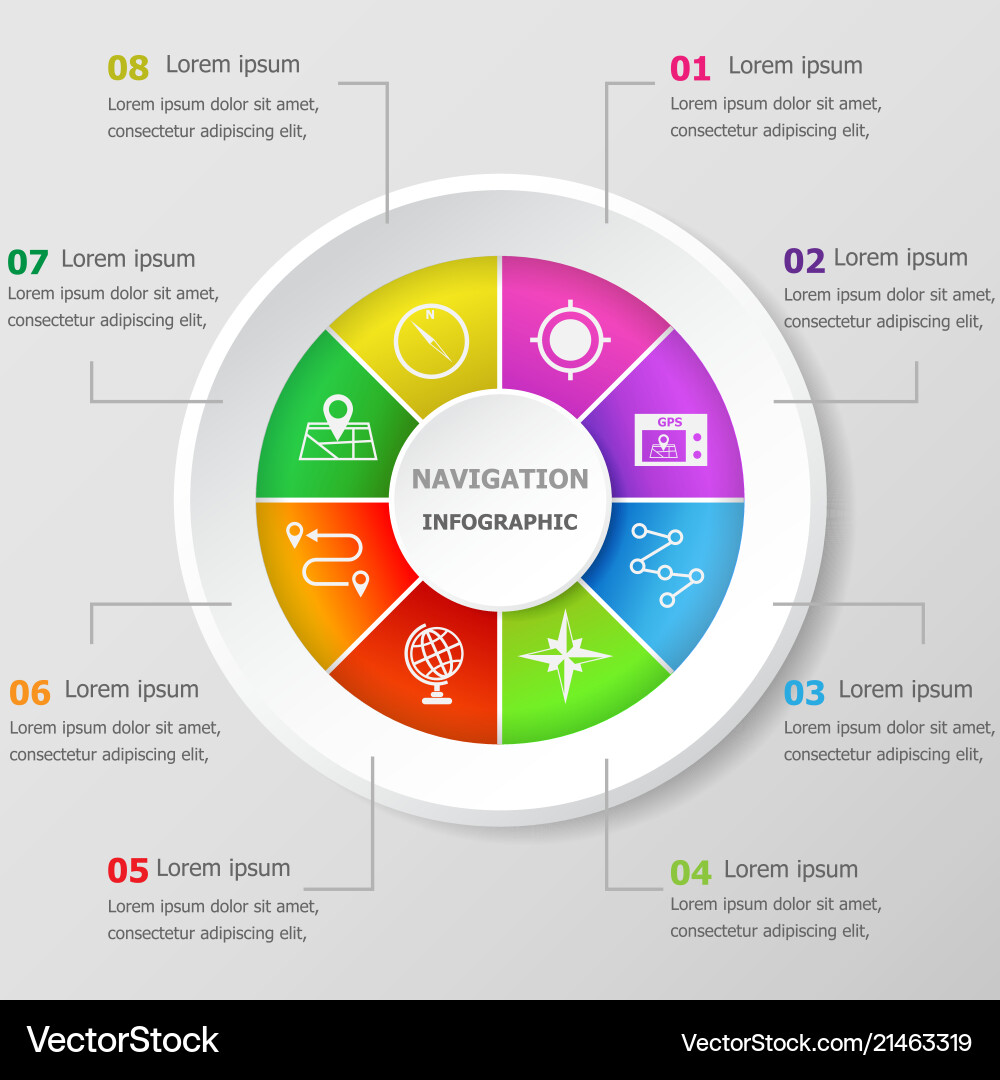 08 Lorem ipsum
Lorem ipsum dolor sit amet, consectetur adipiscing elit,

01 Lorem ipsum
Lorem ipsum dolor sit amet, consectetur adipiscing elit,

07 Lorem ipsum
Lorem ipsum dolor sit amet, consectetur adipiscing elit,

02 Lorem ipsum
Lorem ipsum dolor sit amet, consectetur adipiscing elit,

N

GPS

NAVIGATION
INFOGRAPHIC

06 Lorem ipsum
Lorem ipsum dolor sit amet, consectetur adipiscing elit,

03 Lorem ipsum
Lorem ipsum dolor sit amet, consectetur adipiscing elit,

05 Lorem ipsum
Lorem ipsum dolor sit amet, consectetur adipiscing elit,

04 Lorem ipsum
Lorem ipsum dolor sit amet, consectetur adipiscing elit,

VectorStock
VectorStock.com/21463319