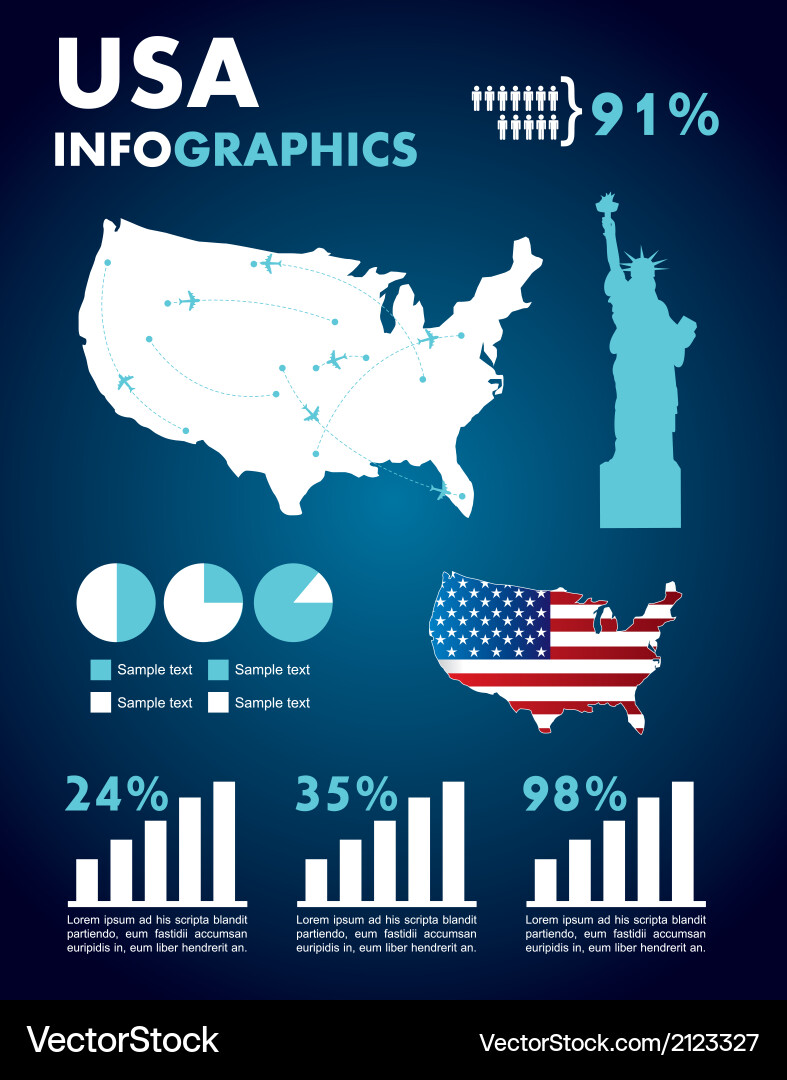 USA
INFOGRAPHICS

91%

Sample text
Sample text
Sample text
Sample text

24%

Lorem ipsum ad his scripta blandit partiendo, eum fastidii accumsan euripidis in, eum liber hendrerit an.

35%

Lorem ipsum ad his scripta blandit partiendo, eum fastidii accumsan euripidis in, eum liber hendrerit an.

98%

Lorem ipsum ad his scripta blandit partiendo, eum fastidii accumsan euripidis in, eum liber hendrerit an.

VectorStock
VectorStock.com/2123327