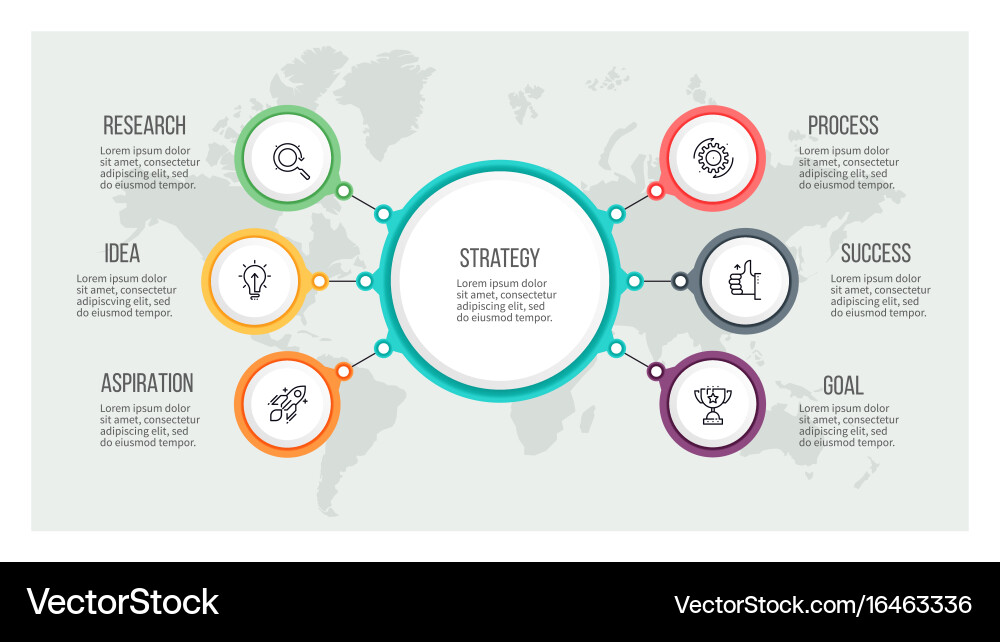 RESEARCH
Lorem ipsum dolor sit amet, consectetur adipiscing elit, sed do eiusmod tempor.

IDEA
Lorem ipsum dolor sit amet, consectetur adipiscving elit, sed do eiusmod tempor.

ASPIRATION
Lorem ipsum dolor sit amet, consectetur adipiscing elit, sed do eiusmod tempor.

STRATEGY
Lorem ipsum dolor sit amet, consectetur adipiscing elit, sed do eiusmod tempor.

PROCESS
Lorem ipsum dolor sit amet, consectetur adipiscing elit, sed do eiusmod tempor.

SUCCESS
Lorem ipsum dolor sit amet, consectetur adipiscing elit, sed do eiusmod tempor.

GOAL
Lorem ipsum dolor sit amet, consectetur adipiscing elit, sed do eiusmod tempor.

VectorStock
VectorStock.com/16463336