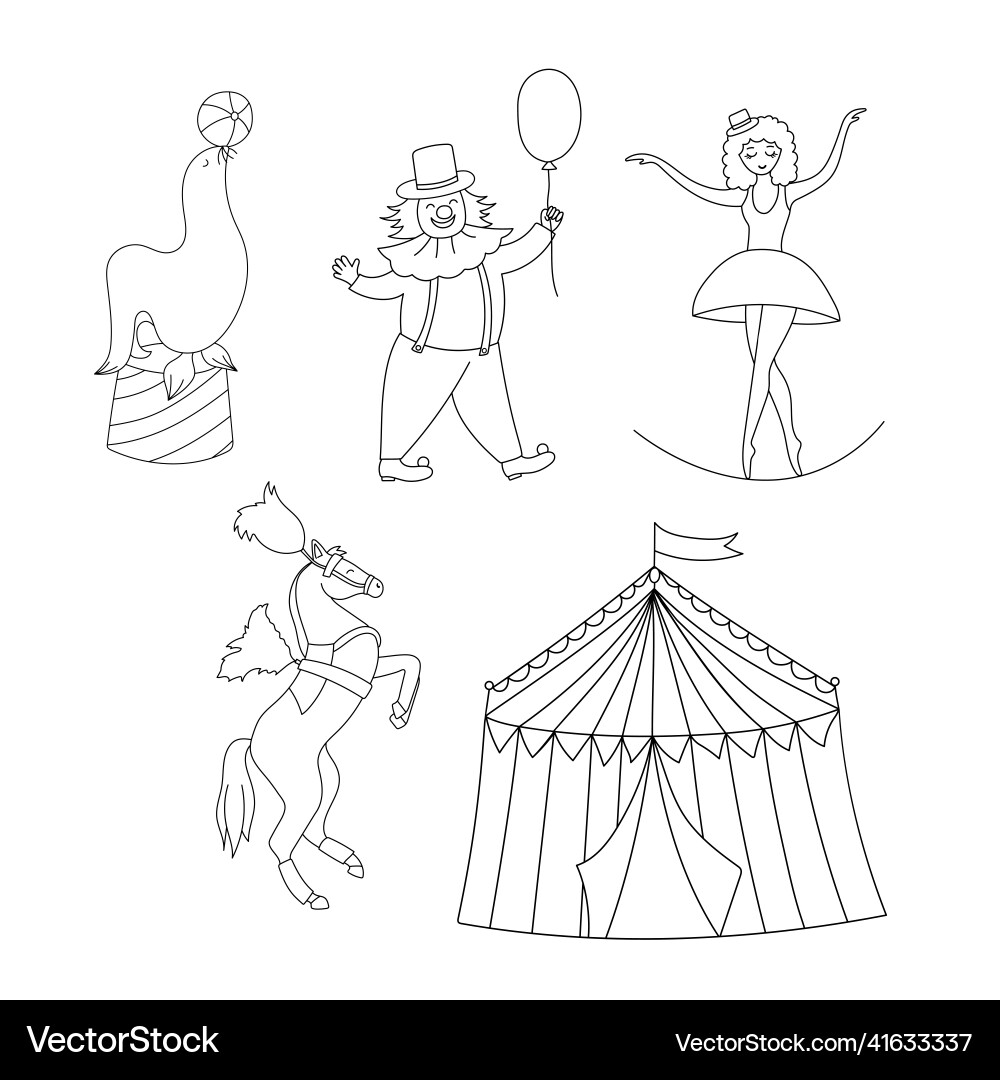 VectorStock®
VectorStock.com/41633337