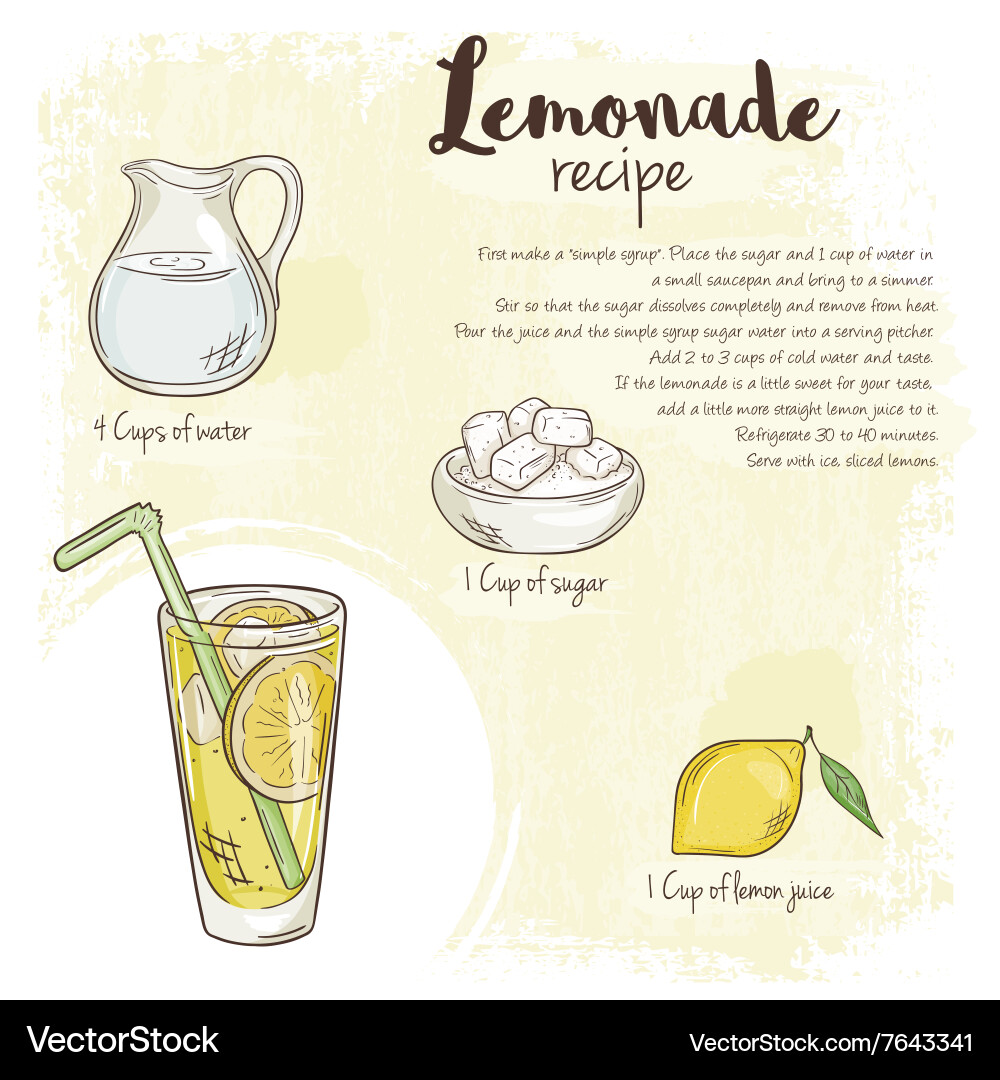 Lemonade
recipe

First make a "simple syrup". Place the sugar and 1 cup of water in a small saucepan and bring to a simmer. Stir so that the sugar dissolves completely and remove from heat. Pour the juice and the simple syrup sugar water into a serving pitcher. Add 2 to 3 cups of cold water and taste. If the lemonade is a little sweet for your taste, add a little more straight lemon juice to it. Refrigerate 30 to 40 minutes. Serve with ice, sliced lemons.

4 Cups of water

1 Cup of sugar

1 Cup of lemon juice

VectorStock

VectorStock.com/7643341