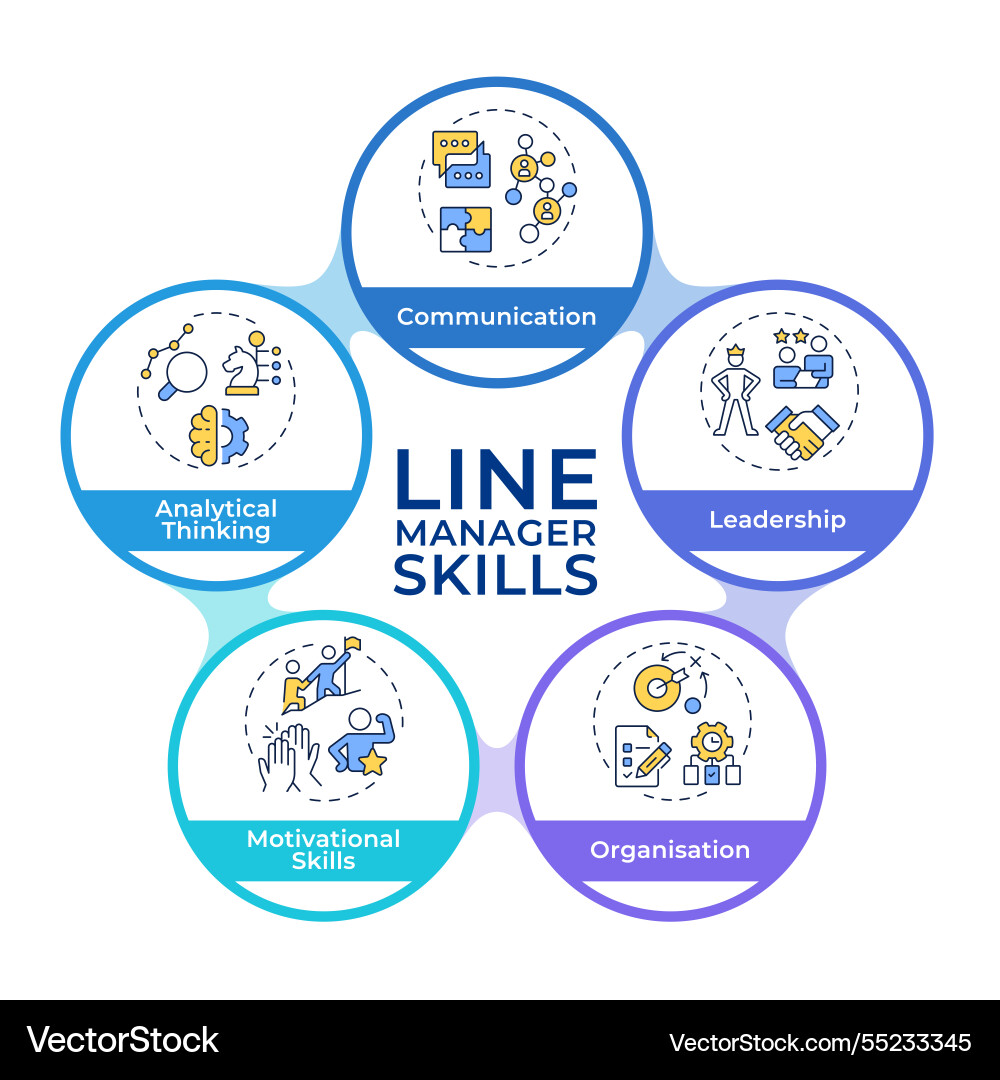 LINE MANAGER SKILLS

Communication

Leadership

Organisation

Motivational Skills

Analytical Thinking

VectorStock

VectorStock.com/55233345