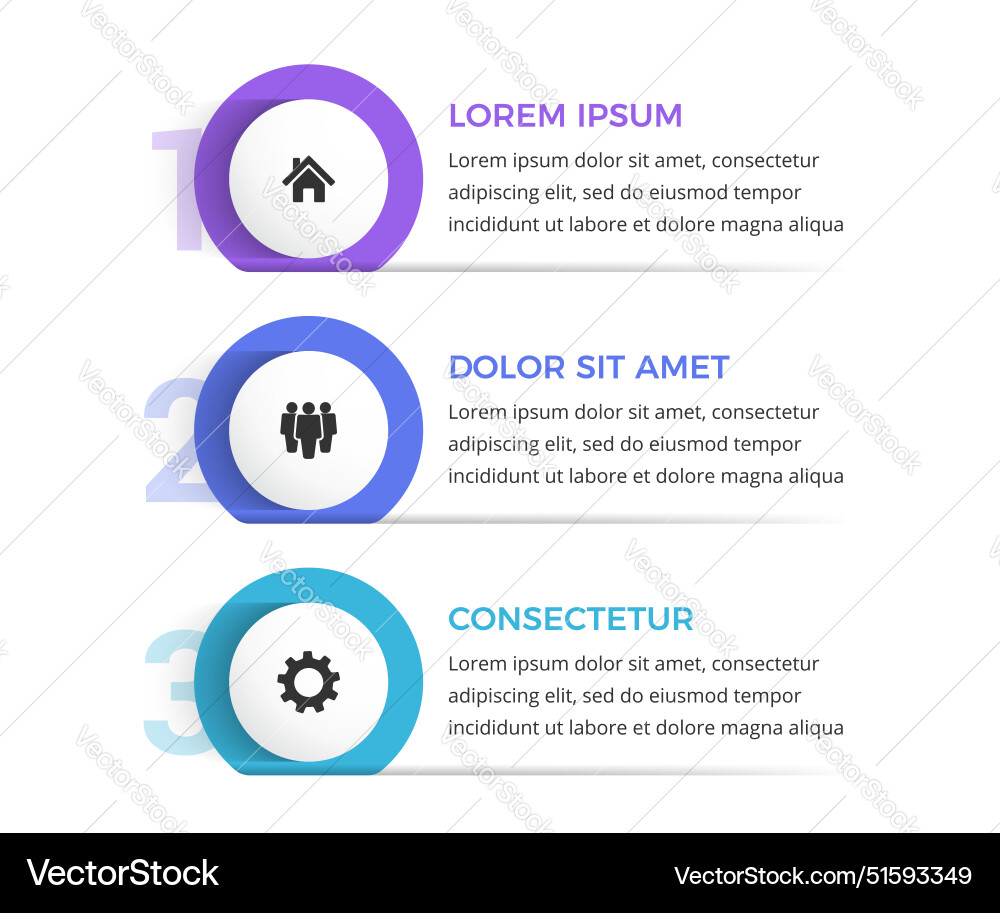 1

LOREM IPSUM

Lorem ipsum dolor sit amet, consectetur adipiscing elit, sed do eiusmod tempor incididunt ut labore et dolore magna aliqua

2

DOLOR SIT AMET

Lorem ipsum dolor sit amet, consectetur adipiscing elit, sed do eiusmod tempor incididunt ut labore et dolore magna aliqua

3

CONSECTETUR

Lorem ipsum dolor sit amet, consectetur adipiscing elit, sed do eiusmod tempor incididunt ut labore et dolore magna aliqua

VectorStock

VectorStock.com/51593349