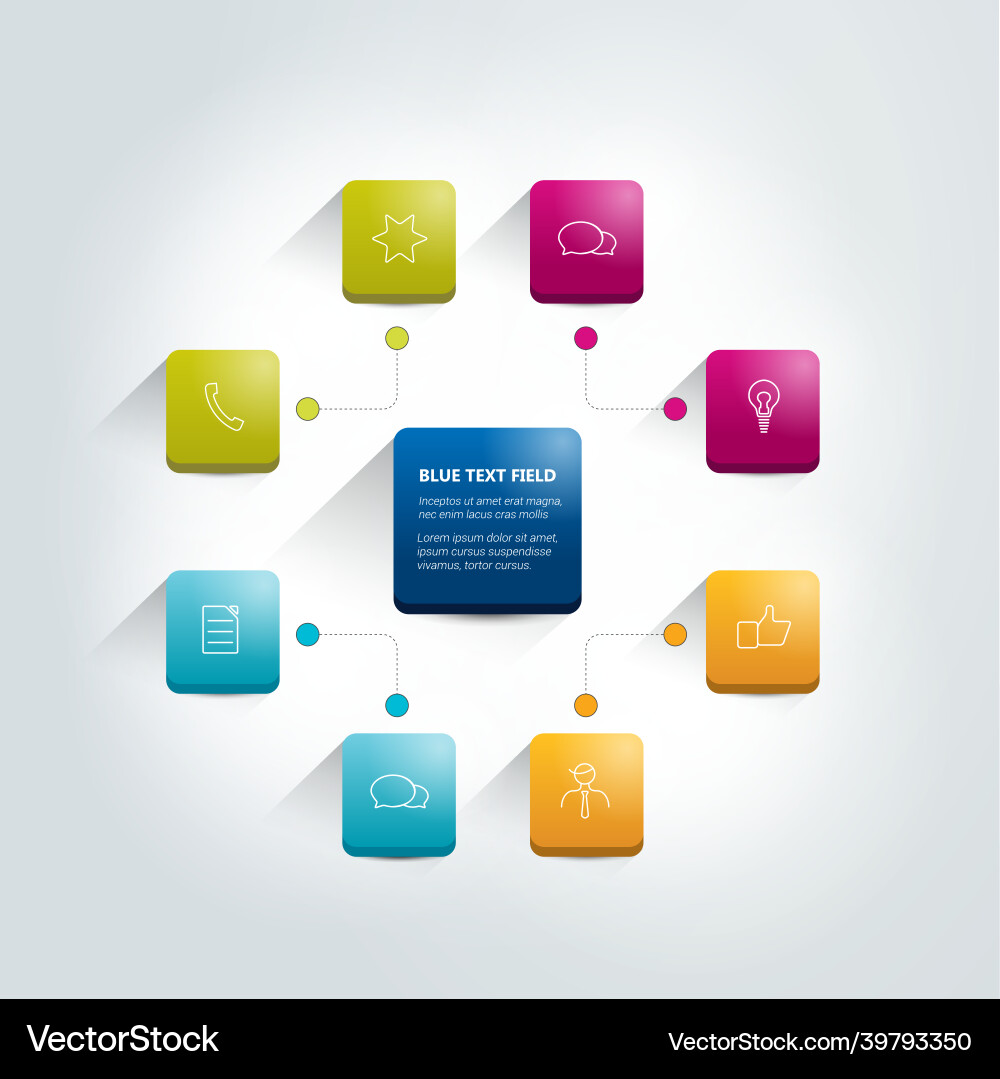 BLUE TEXT FIELD

Inceptos ut amet erat magna, nec enim lacus cras mollis

Lorem ipsum dolor sit amet, ipsum cursus suspendisse vivamus, tortor cursus.

VectorStock

VectorStock.com/39793350