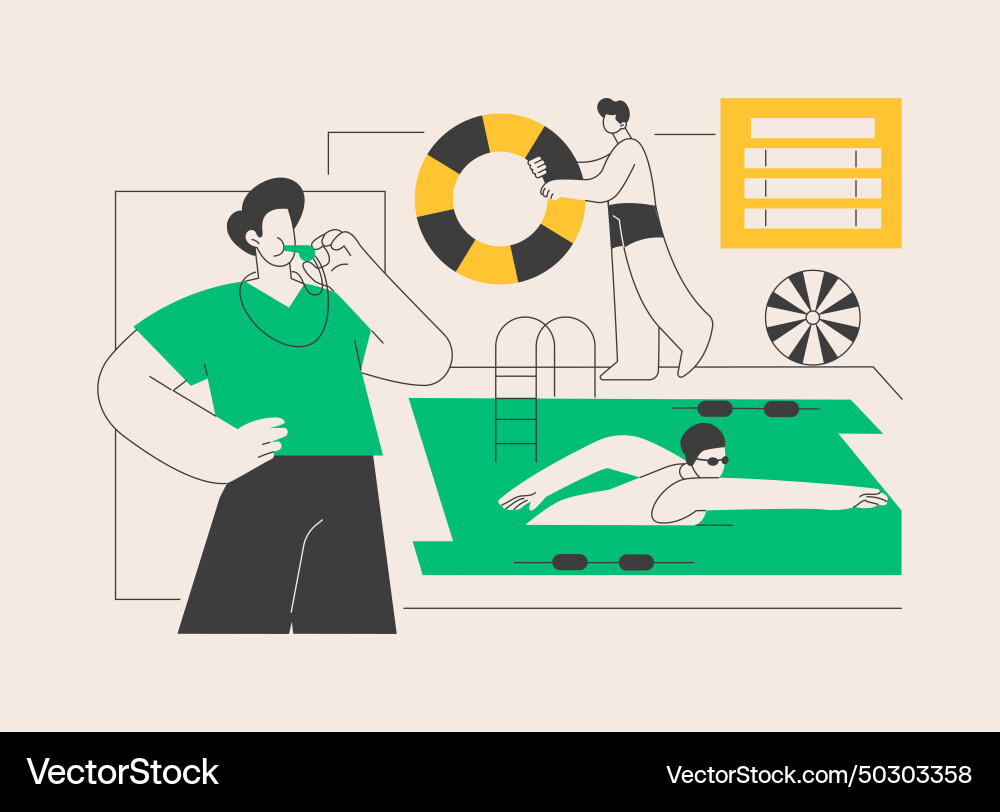 VectorStock

VectorStock.com/50303358