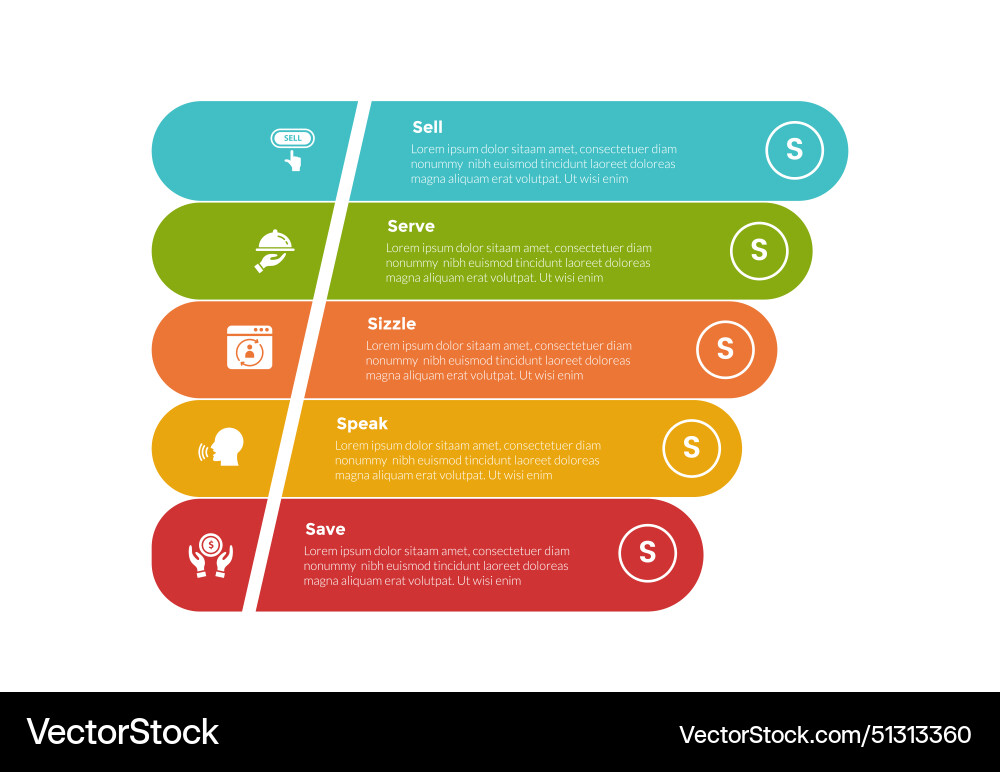 SELL

Sell
Lorem ipsum dolor sitaam amet, consectetuer diam nonummy nibh euismod tincidunt laoreet doloreas magna aliquam erat volutpat. Ut wisi enim

S

Serve
Lorem ipsum dolor sitaam amet, consectetuer diam nonummy nibh euismod tincidunt laoreet doloreas magna aliquam erat volutpat. Ut wisi enim

S

Sizzle
Lorem ipsum dolor sitaam amet, consectetuer diam nonummy nibh euismod tincidunt laoreet doloreas magna aliquam erat volutpat. Ut wisi enim

S

Speak
Lorem ipsum dolor sitaam amet, consectetuer diam nonummy nibh euismod tincidunt laoreet doloreas magna aliquam erat volutpat. Ut wisi enim

S

Save
Lorem ipsum dolor sitaam amet, consectetuer diam nonummy nibh euismod tincidunt laoreet doloreas magna aliquam erat volutpat. Ut wisi enim

S

VectorStock

VectorStock.com/51313360