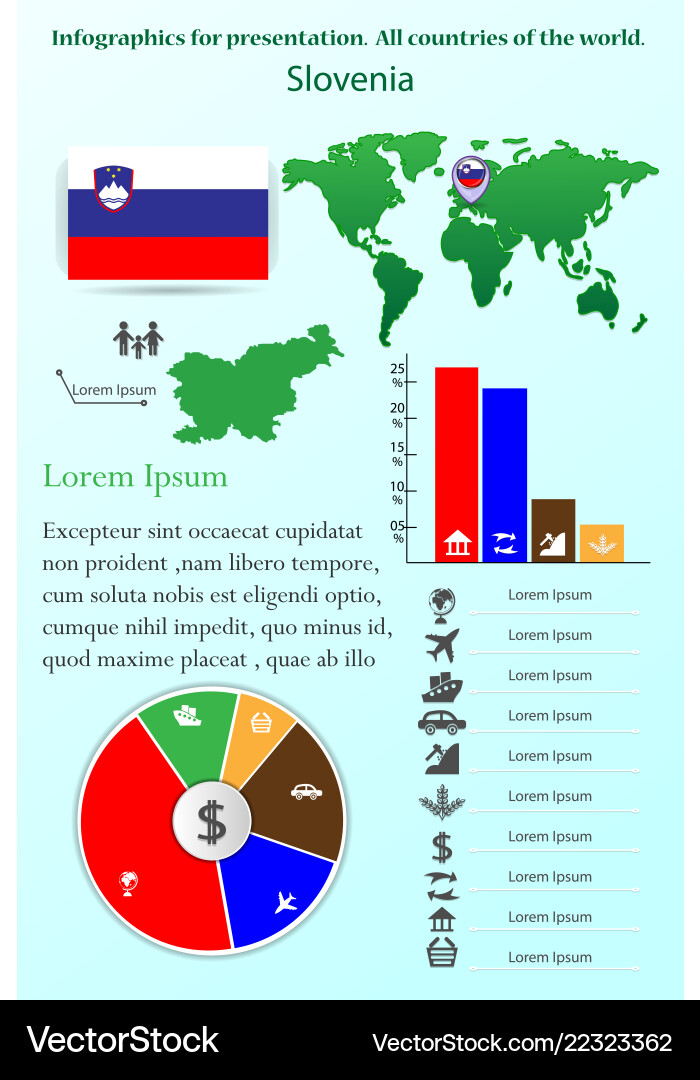 Infographics for presentation. All countries of the world.

Slovenia

Lorem Ipsum

25 %
20 %
15 %
10 %
05 %

Lorem Ipsum

Excepteur sint occaecat cupidatat non proident ,nam libero tempore, cum soluta nobis est eligendi optio, cumque nihil impedit, quo minus id, quod maxime placeat , quae ab illo

Lorem Ipsum
Lorem Ipsum
Lorem Ipsum
Lorem Ipsum
Lorem Ipsum
Lorem Ipsum
Lorem Ipsum
Lorem Ipsum
Lorem Ipsum
Lorem Ipsum

$

VectorStock
VectorStock.com/22323362