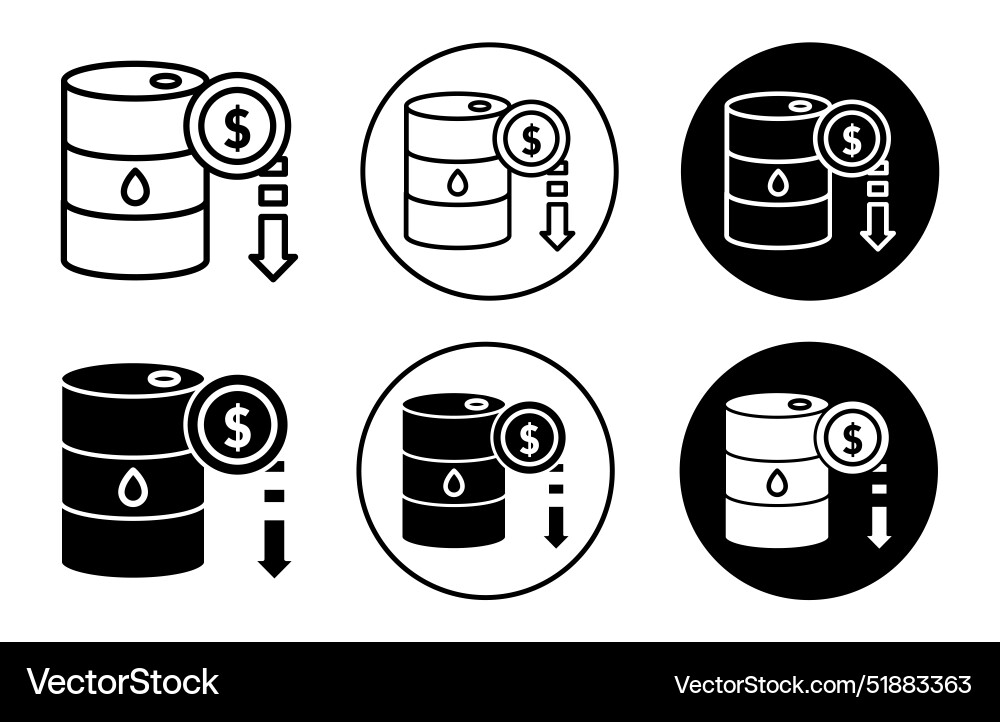 $

$

$

$

$

$

VectorStock

VectorStock.com/51883363