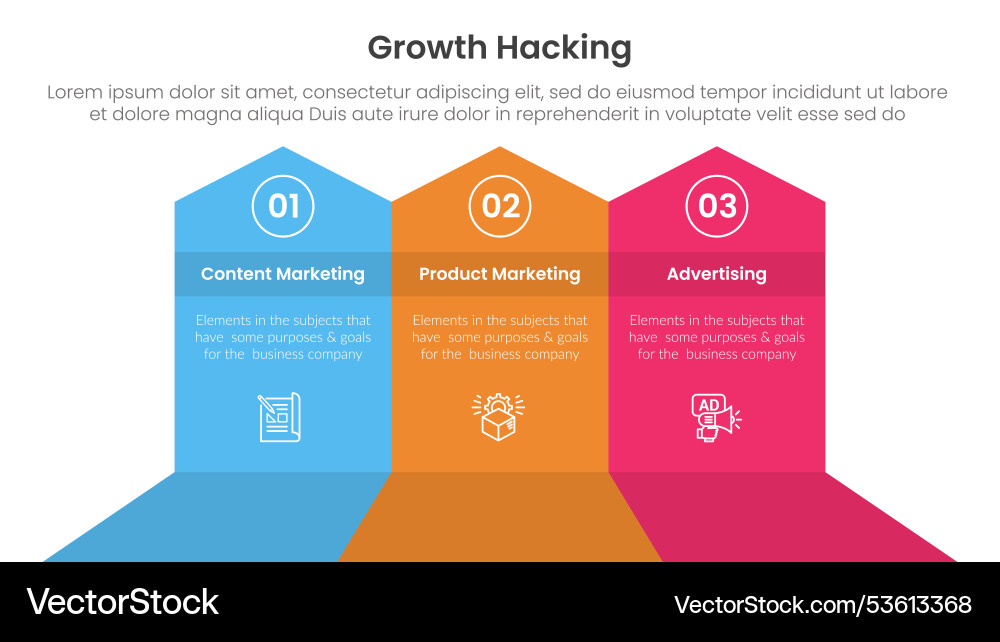 Growth Hacking

Lorem ipsum dolor sit amet, consectetur adipiscing elit, sed do eiusmod tempor incididunt ut labore et dolore magna aliqua Duis aute irure dolor in reprehenderit in voluptate velit esse sed do

01

Content Marketing

Elements in the subjects that have some purposes & goals for the business company

02

Product Marketing

Elements in the subjects that have some purposes & goals for the business company

03

Advertising

Elements in the subjects that have some purposes & goals for the business company

AD

VectorStock

VectorStock.com/53613368