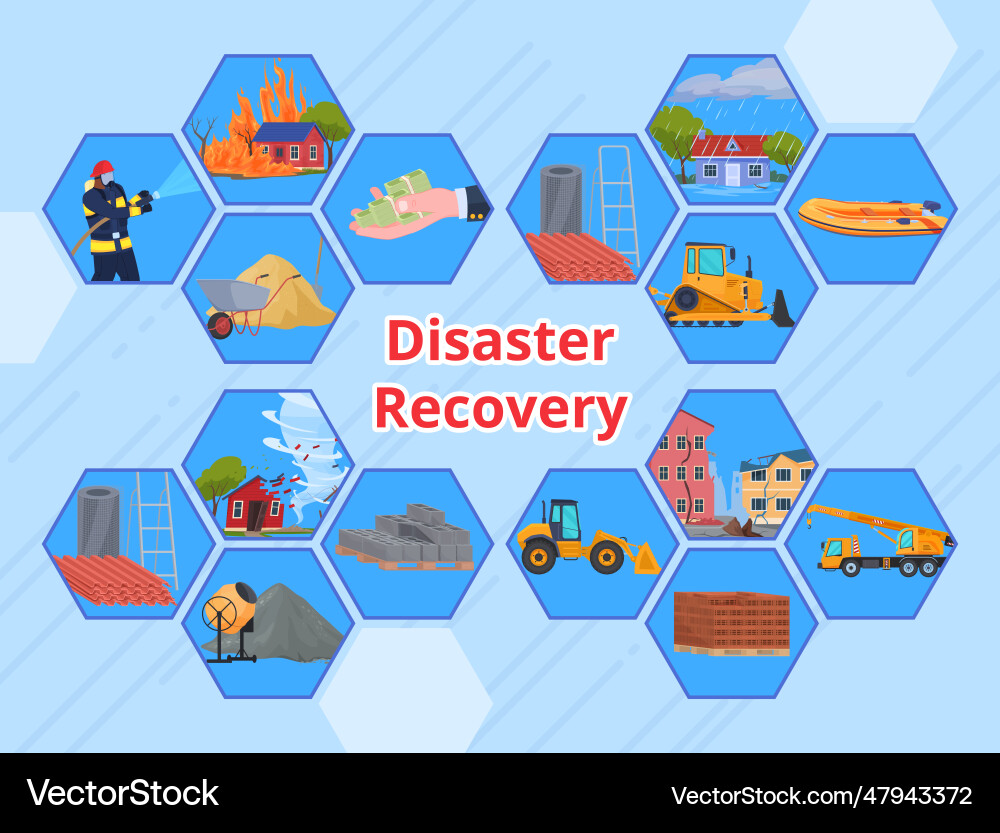 Disaster Recovery

VectorStock

VectorStock.com/47943372