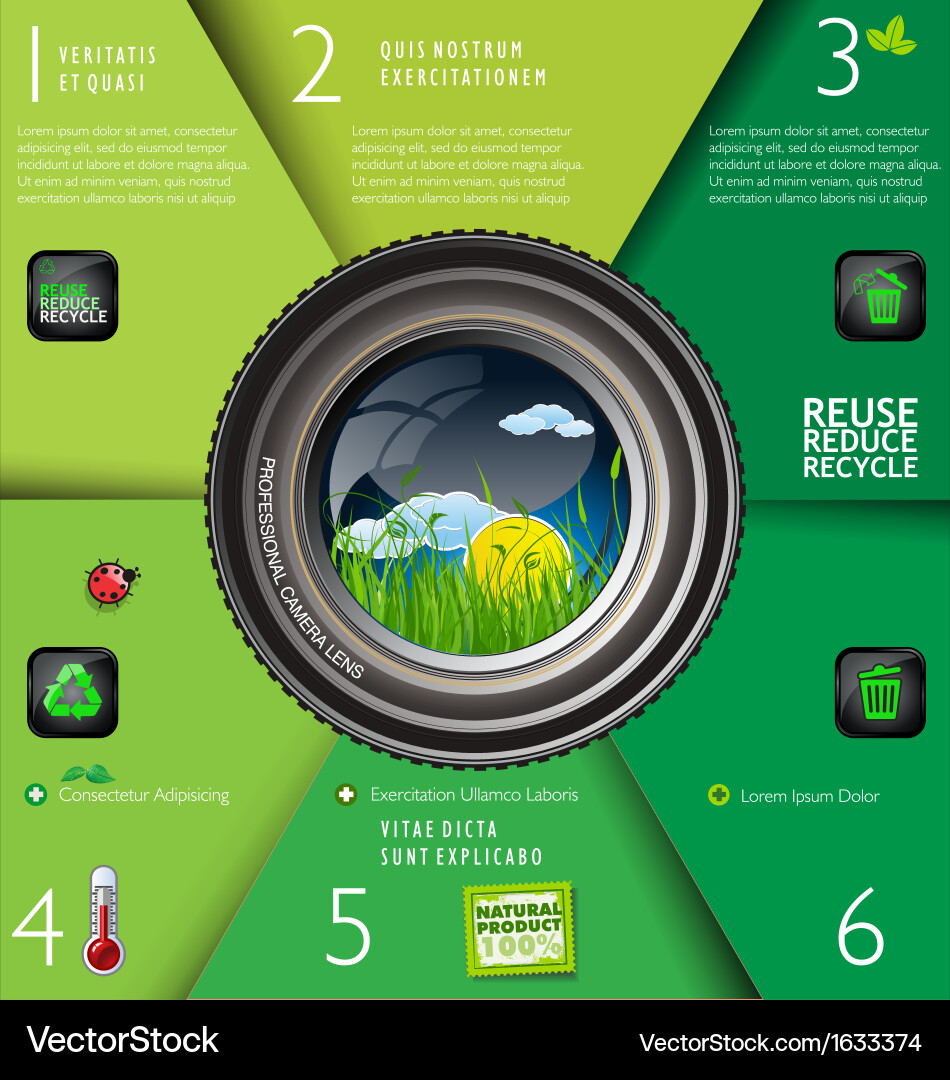 1 VERITATIS ET QUASI

Lorem ipsum dolor sit amet, consectetur adipisicing elit, sed do eiusmod tempor incididunt ut labore et dolore magna aliqua. Ut enim ad minim veniam, quis nostrud exercitation ullamco laboris nisi ut aliquip

2 QUIS NOSTRUM EXERCITATIONEM

Lorem ipsum dolor sit amet, consectetur adipisicing elit, sed do eiusmod tempor incididunt ut labore et dolore magna aliqua. Ut enim ad minim veniam, quis nostrud exercitation ullamco laboris nisi ut aliquip

3

Lorem ipsum dolor sit amet, consectetur adipisicing elit, sed do eiusmod tempor incididunt ut labore et dolore magna aliqua. Ut enim ad minim veniam, quis nostrud exercitation ullamco laboris nisi ut aliquip

REUSE REDUCE RECYCLE

REUSE REDUCE RECYCLE

PROFESSIONAL CAMERA LENS

Consectetur Adipisicing

Exercitation Ullamco Laboris

Lorem Ipsum Dolor

VITAE DICTA SUNT EXPLICABO

4

5

NATURAL PRODUCT 100%

6

VectorStock

VectorStock.com/1633374