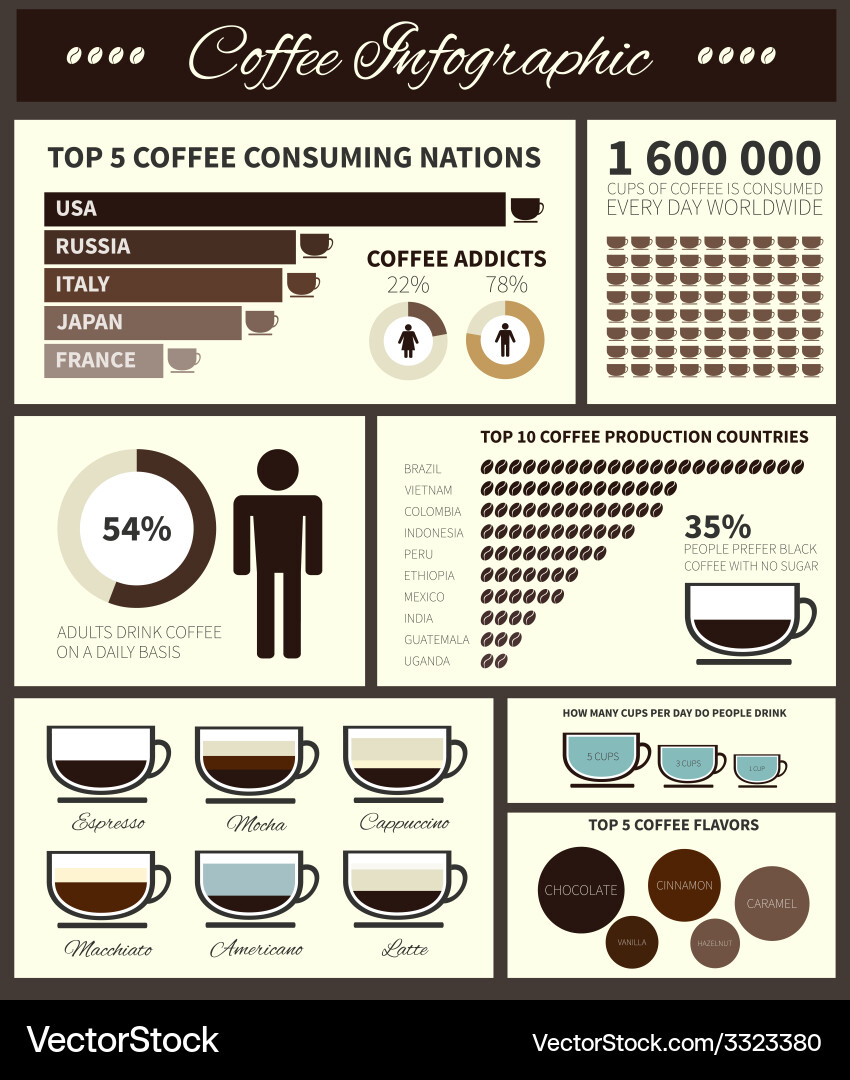 Coffee Infographic

TOP 5 COFFEE CONSUMING NATIONS

USA
RUSSIA
ITALY
JAPAN
FRANCE

COFFEE ADDICTS
22%
78%

1 600 000
CUPS OF COFFEE IS CONSUMED
EVERY DAY WORLDWIDE

54%

ADULTS DRINK COFFEE ON A DAILY BASIS

TOP 10 COFFEE PRODUCTION COUNTRIES

BRAZIL
VIETNAM
COLOMBIA
INDONESIA
PERU
ETHIOPIA
MEXICO
INDIA
GUATEMALA
UGANDA

35%
PEOPLE PREFER BLACK COFFEE WITH NO SUGAR

Espresso
Mocha
Cappuccino
Macchiato
Americano
Latte

HOW MANY CUPS PER DAY DO PEOPLE DRINK

5 CUPS
3 CUPS
1 CUP

TOP 5 COFFEE FLAVORS

CHOCOLATE
CINNAMON
CARAMEL
VANILLA
HAZELNUT

VectorStock
VectorStock.com/3323380