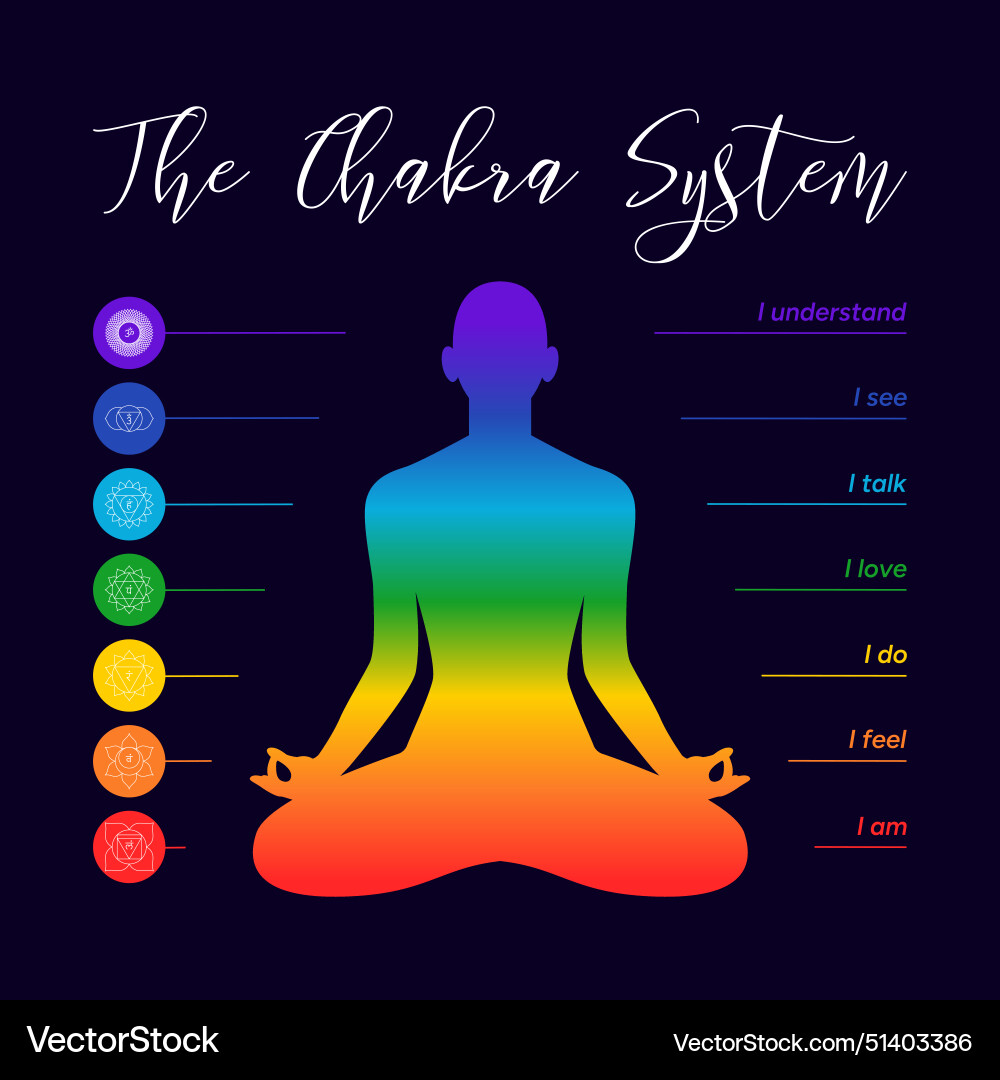 The Chakra System

I understand

I see

I talk

I love

I do

I feel

I am

VectorStock

VectorStock.com/51403386