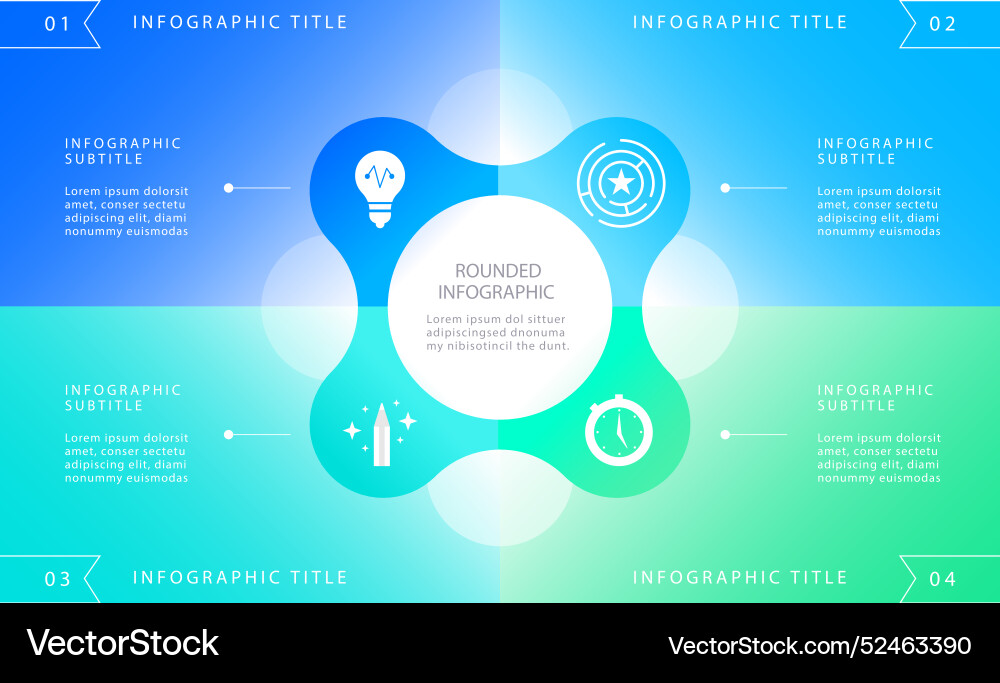 01 INFOGRAPHIC TITLE

INFOGRAPHIC TITLE 02

INFOGRAPHIC SUBTITLE

Lorem ipsum dolorsit amet, conser sectetu adipiscing elit, diami nonummy euismodas

INFOGRAPHIC SUBTITLE

Lorem ipsum dolorsit amet, conser sectetu adipiscing elit, diami nonummy euismodas

ROUNDED INFOGRAPHIC

Lorem ipsum dol sittuer adipiscingsed dnonuma my nibisotincil the dunt.

INFOGRAPHIC SUBTITLE

Lorem ipsum dolorsit amet, conser sectetu adipiscing elit, diami nonummy euismodas

INFOGRAPHIC SUBTITLE

Lorem ipsum dolorsit amet, conser sectetu adipiscing elit, diami nonummy euismodas

03 INFOGRAPHIC TITLE

INFOGRAPHIC TITLE 04

VectorStock

VectorStock.com/52463390