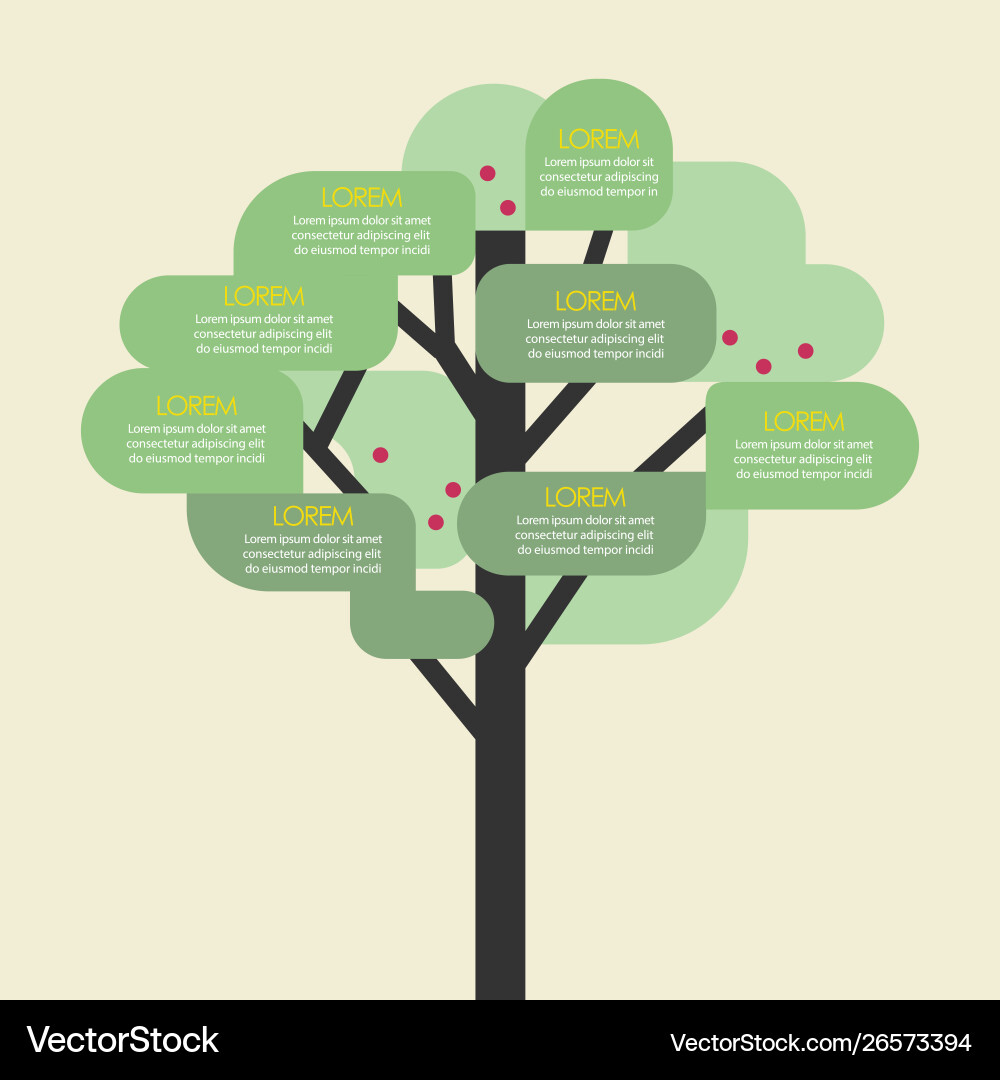 LOREM
Lorem ipsum dolor sit consectetur adipiscing do eiusmod tempor in

LOREM
Lorem ipsum dolor sit amet consectetur adipiscing elit do eiusmod tempor incidi

LOREM
Lorem ipsum dolor sit amet consectetur adipiscing elit do eiusmod tempor incidi

LOREM
Lorem ipsum dolor sit amet consectetur adipiscing elit do eiusmod tempor incidi

LOREM
Lorem ipsum dolor sit amet consectetur adipiscing elit do eiusmod tempor incidi

LOREM
Lorem ipsum dolor sit amet consectetur adipiscing elit do eiusmod tempor incidi

LOREM
Lorem ipsum dolor sit amet consectetur adipiscing elit do eiusmod tempor incidi

LOREM
Lorem ipsum dolor sit amet consectetur adipiscing elit do eiusmod tempor incidi

VectorStock
VectorStock.com/26573394