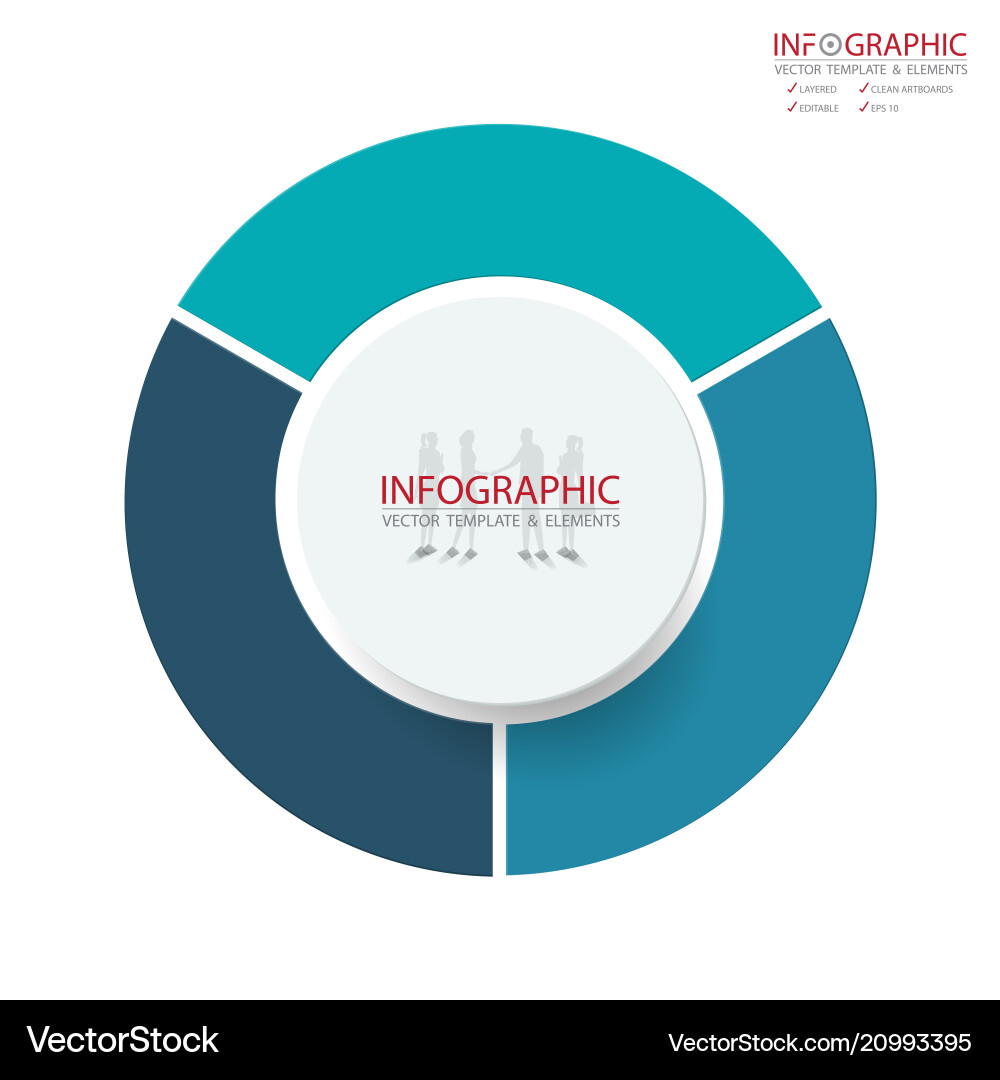 INFOGRAPHIC
VECTOR TEMPLATE & ELEMENTS
✓ LAYERED ✓ CLEAN ARTBOARDS
✓ EDITABLE ✓ EPS 10

INFOGRAPHIC
VECTOR TEMPLATE & ELEMENTS

VectorStock

VectorStock.com/20993395