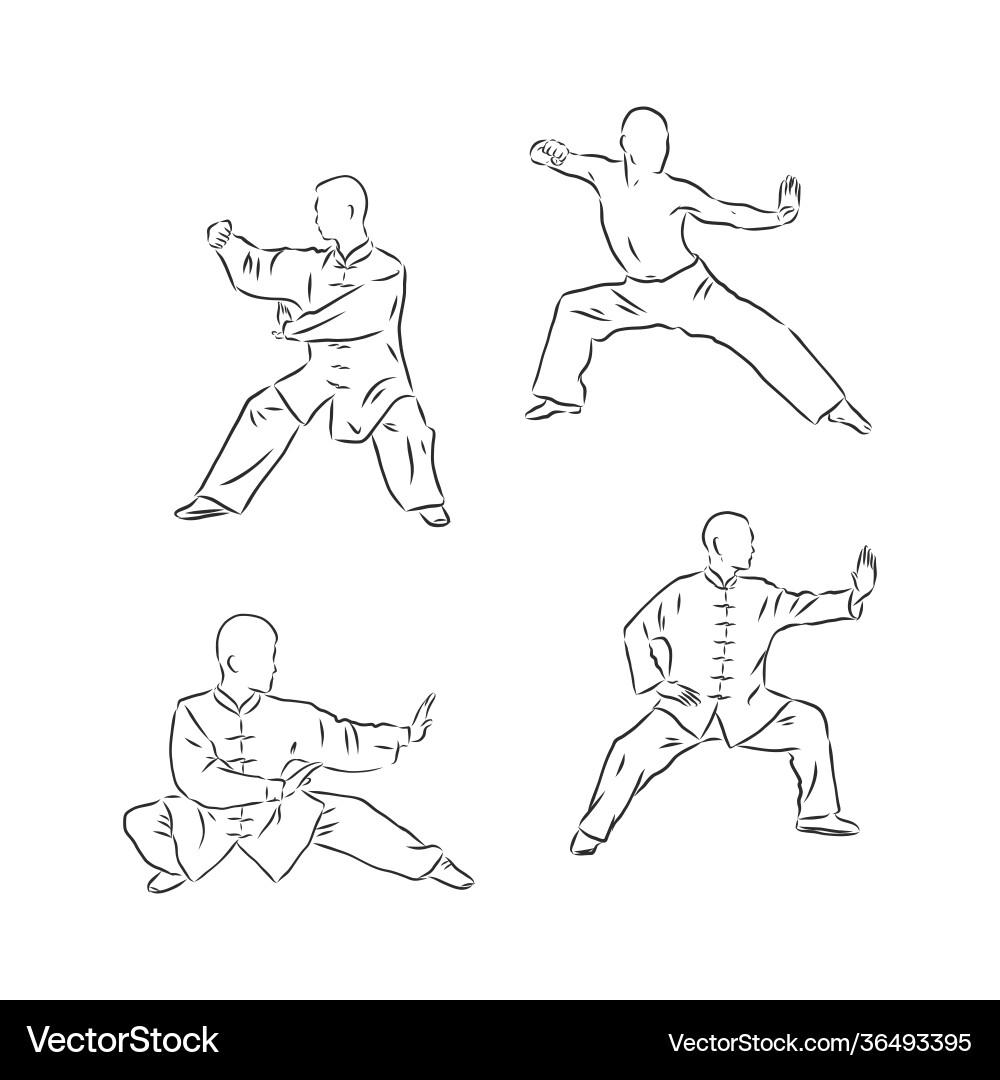 VectorStock®

VectorStock.com/36493395