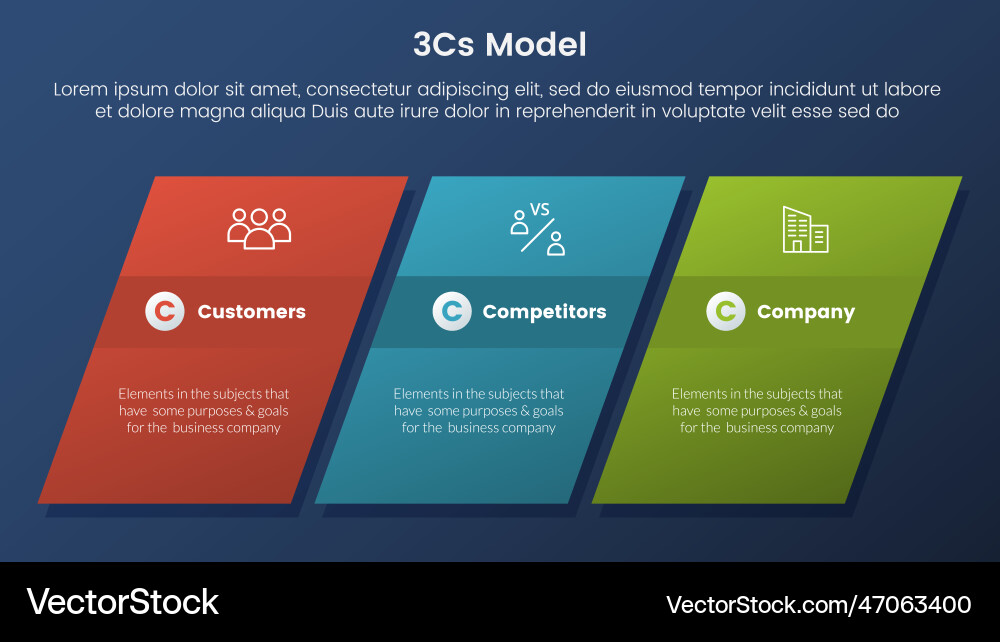 3Cs Model

Lorem ipsum dolor sit amet, consectetur adipiscing elit, sed do eiusmod tempor incididunt ut labore et dolore magna aliqua Duis aute irure dolor in reprehenderit in voluptate velit esse sed do

VS

C Customers

Elements in the subjects that have some purposes & goals for the business company

C Competitors

Elements in the subjects that have some purposes & goals for the business company

C Company

Elements in the subjects that have some purposes & goals for the business company

VectorStock

VectorStock.com/47063400