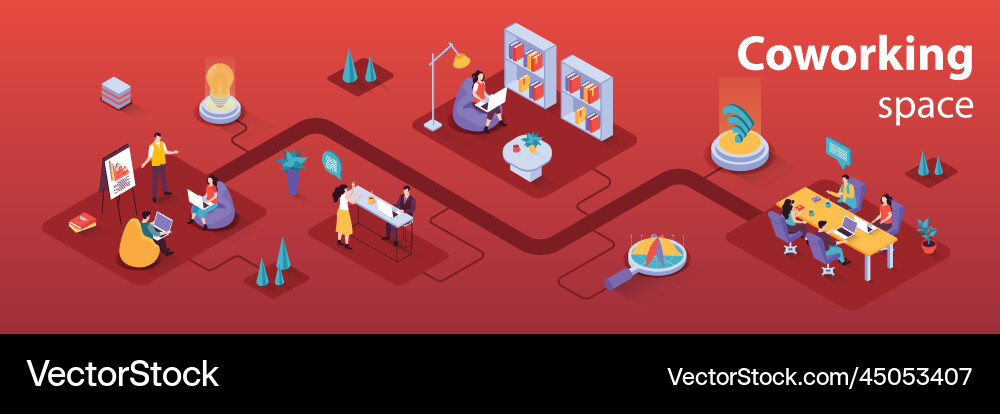 Coworking
space

VectorStock

VectorStock.com/45053407