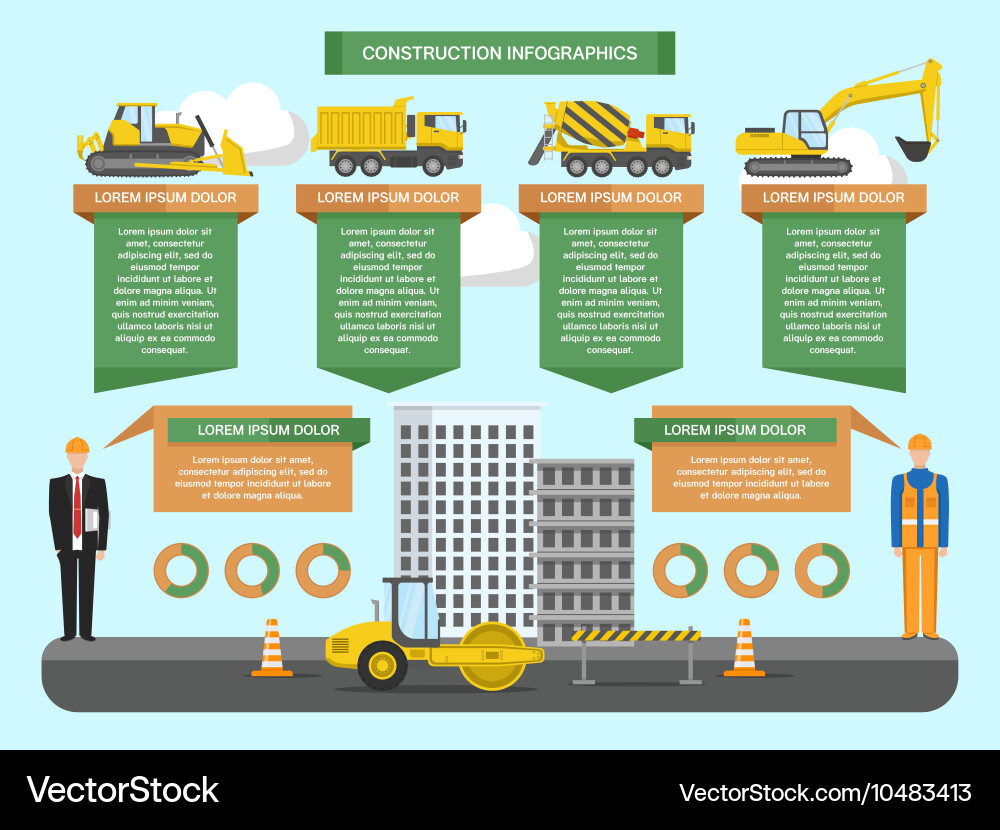 CONSTRUCTION INFOGRAPHICS

LOREM IPSUM DOLOR

Lorem ipsum dolor sit amet, consectetur adipiscing elit, sed do eiusmod tempor incididunt ut labore et dolore magna aliqua. Ut enim ad minim veniam, quis nostrud exercitation ullamco laboris nisi ut aliquip ex ea commodo consequat.

LOREM IPSUM DOLOR

Lorem ipsum dolor sit amet, consectetur adipiscing elit, sed do eiusmod tempor incididunt ut labore et dolore magna aliqua. Ut enim ad minim veniam, quis nostrud exercitation ullamco laboris nisi ut aliquip ex ea commodo consequat.

LOREM IPSUM DOLOR

Lorem ipsum dolor sit amet, consectetur adipiscing elit, sed do eiusmod tempor incididunt ut labore et dolore magna aliqua. Ut enim ad minim veniam, quis nostrud exercitation ullamco laboris nisi ut aliquip ex ea commodo consequat.

LOREM IPSUM DOLOR

Lorem ipsum dolor sit amet, consectetur adipiscing elit, sed do eiusmod tempor incididunt ut labore et dolore magna aliqua. Ut enim ad minim veniam, quis nostrud exercitation ullamco laboris nisi ut aliquip ex ea commodo consequat.

LOREM IPSUM DOLOR

Lorem ipsum dolor sit amet, consectetur adipiscing elit, sed do eiusmod tempor incididunt ut labore et dolore magna aliqua.

LOREM IPSUM DOLOR

Lorem ipsum dolor sit amet, consectetur adipiscing elit, sed do eiusmod tempor incididunt ut labore et dolore magna aliqua.

VectorStock

VectorStock.com/10483413