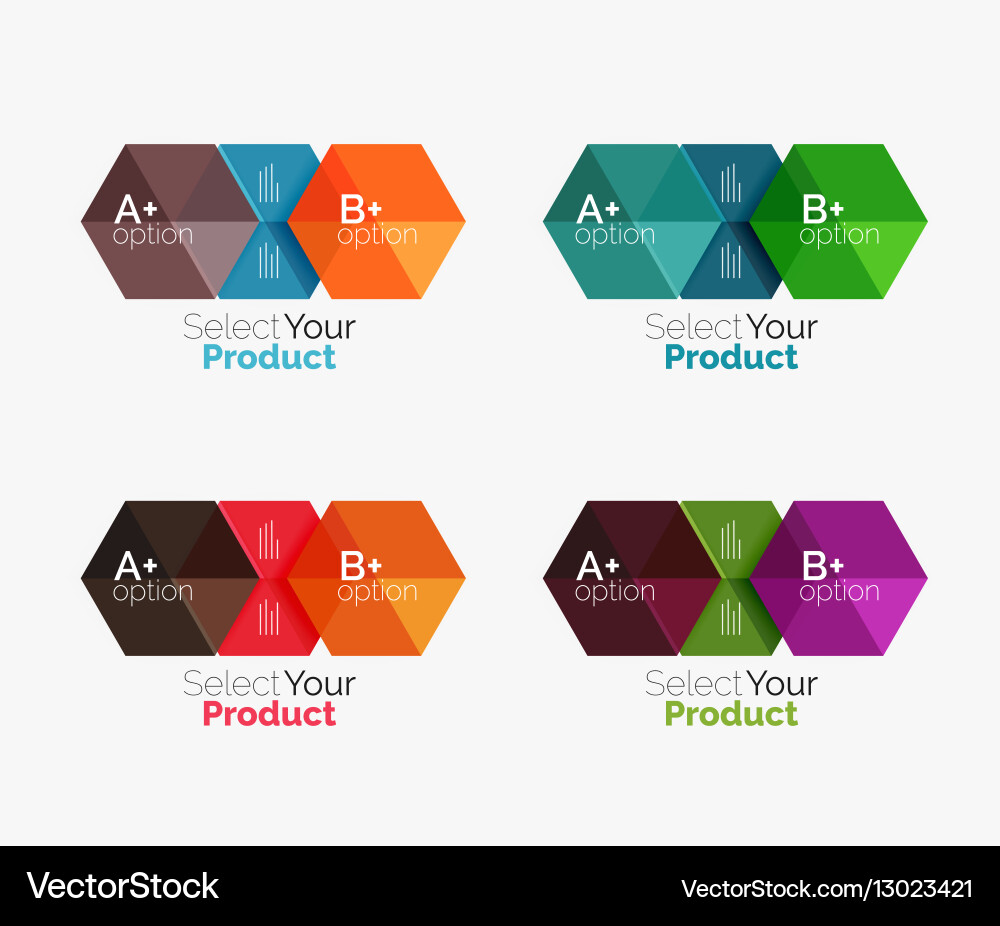 A+ option

B+ option

Select Your Product

A+ option

B+ option

Select Your Product

A+ option

B+ option

Select Your Product

A+ option

B+ option

Select Your Product

VectorStock

VectorStock.com/13023421