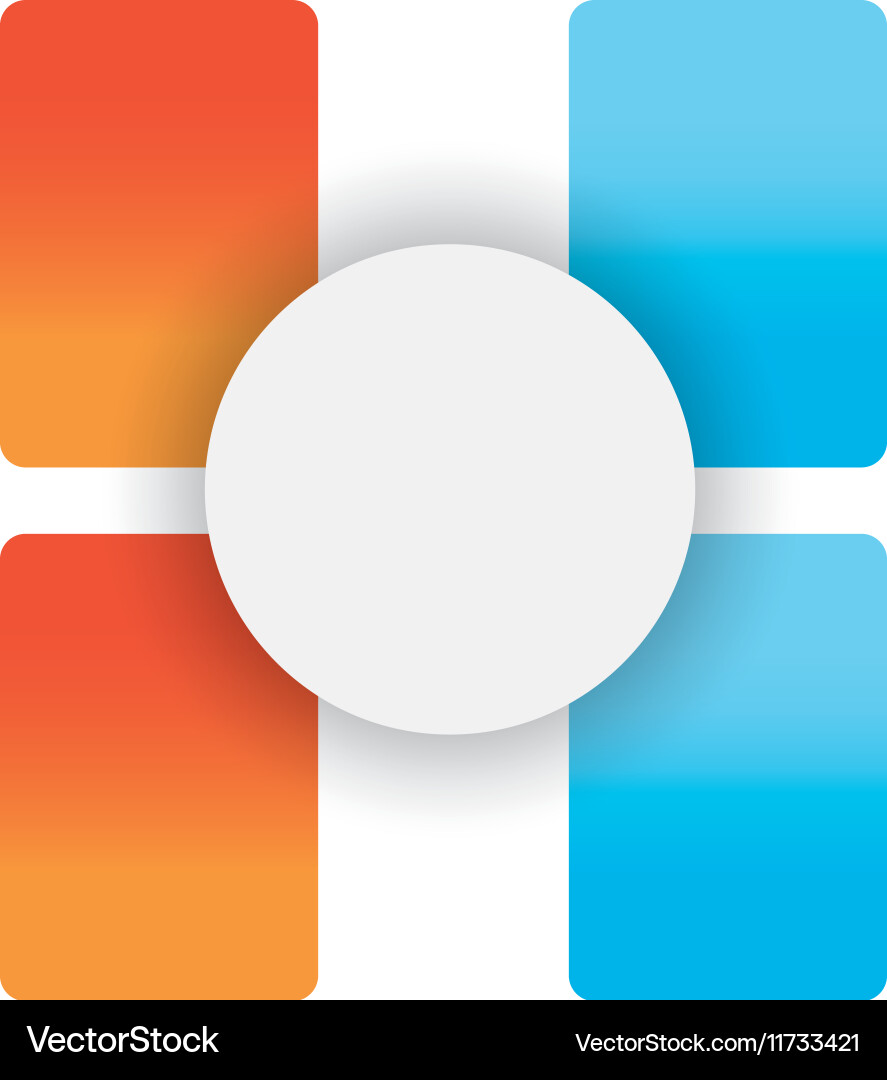 VectorStock

VectorStock.com/11733421