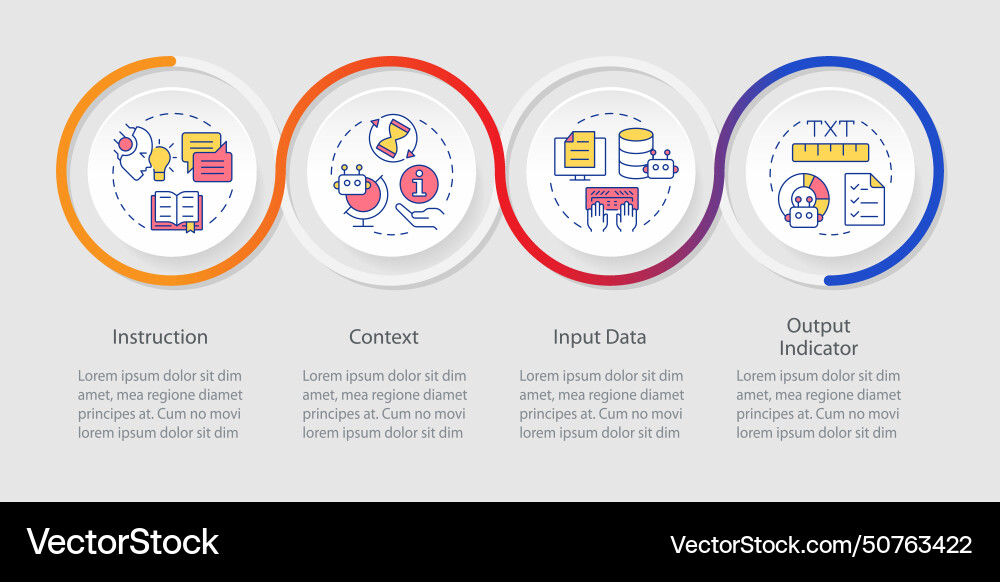 TXT

Instruction

Lorem ipsum dolor sit dim amet, mea regione diamet principes at. Cum no movi lorem ipsum dolor sit dim

Context

Lorem ipsum dolor sit dim amet, mea regione diamet principes at. Cum no movi lorem ipsum dolor sit dim

Input Data

Lorem ipsum dolor sit dim amet, mea regione diamet principes at. Cum no movi lorem ipsum dolor sit dim

Output Indicator

Lorem ipsum dolor sit dim amet, mea regione diamet principes at. Cum no movi lorem ipsum dolor sit dim

VectorStock

VectorStock.com/50763422