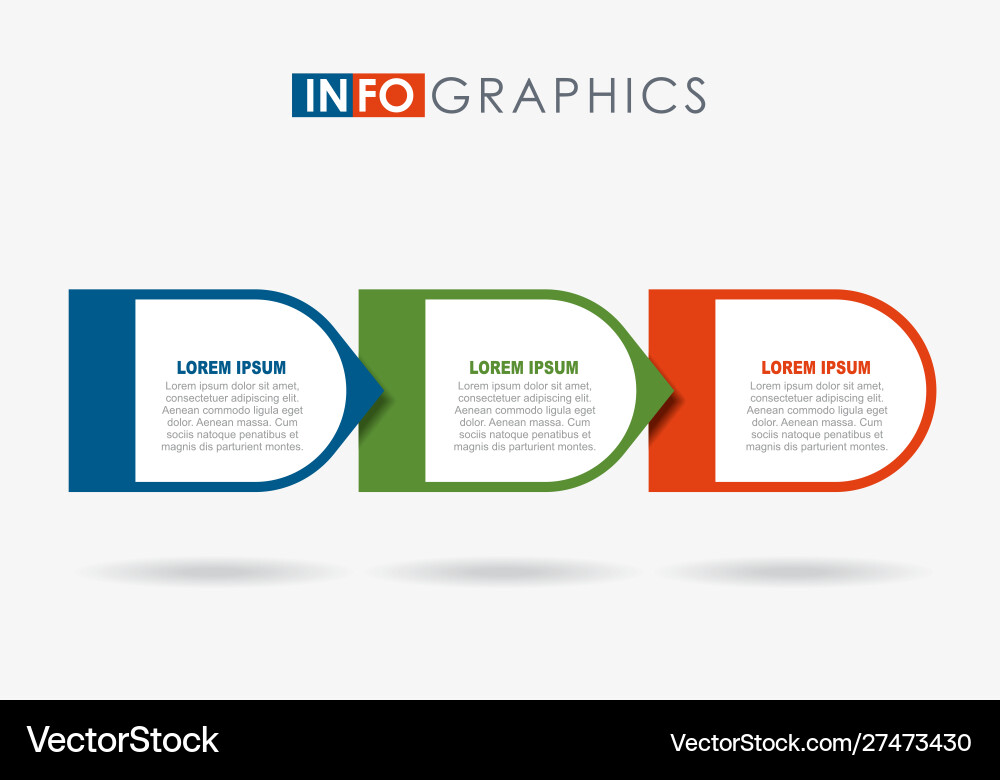 INFOGRAPHICS

LOREM IPSUM
Lorem ipsum dolor sit amet, consectetuer adipiscing elit. Aenean commodo ligula eget dolor. Aenean massa. Cum sociis natoque penatibus et magnis dis parturient montes.

LOREM IPSUM
Lorem ipsum dolor sit amet, consectetuer adipiscing elit. Aenean commodo ligula eget dolor. Aenean massa. Cum sociis natoque penatibus et magnis dis parturient montes.

LOREM IPSUM
Lorem ipsum dolor sit amet, consectetuer adipiscing elit. Aenean commodo ligula eget dolor. Aenean massa. Cum sociis natoque penatibus et magnis dis parturient montes.

VectorStock

VectorStock.com/27473430