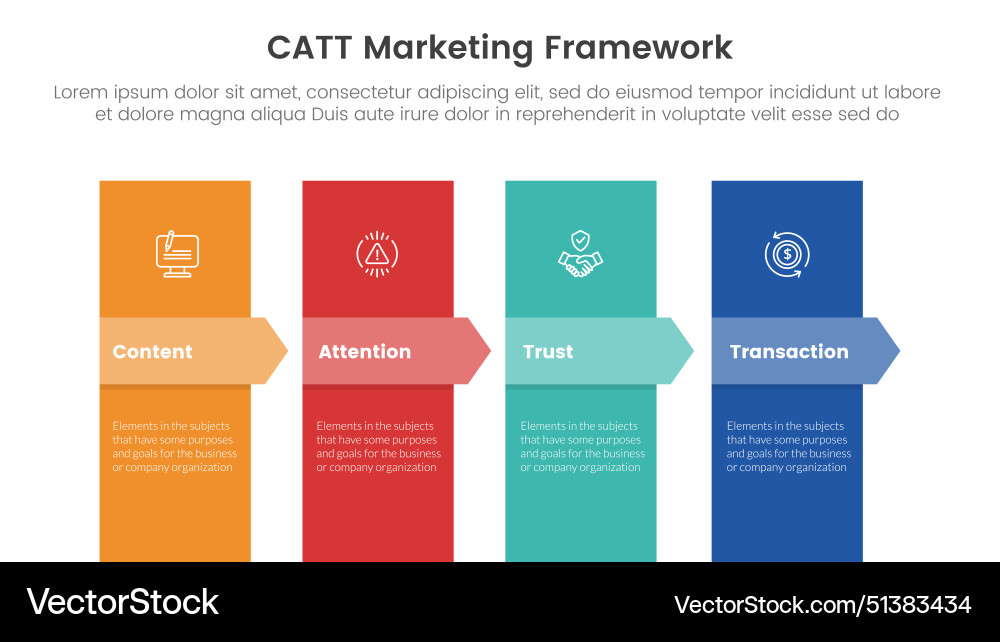 CATT Marketing Framework

Lorem ipsum dolor sit amet, consectetur adipiscing elit, sed do eiusmod tempor incididunt ut labore et dolore magna aliqua Duis aute irure dolor in reprehenderit in voluptate velit esse sed do

Content

Elements in the subjects that have some purposes and goals for the business or company organization

Attention

Elements in the subjects that have some purposes and goals for the business or company organization

Trust

Elements in the subjects that have some purposes and goals for the business or company organization

Transaction

Elements in the subjects that have some purposes and goals for the business or company organization

VectorStock

VectorStock.com/51383434