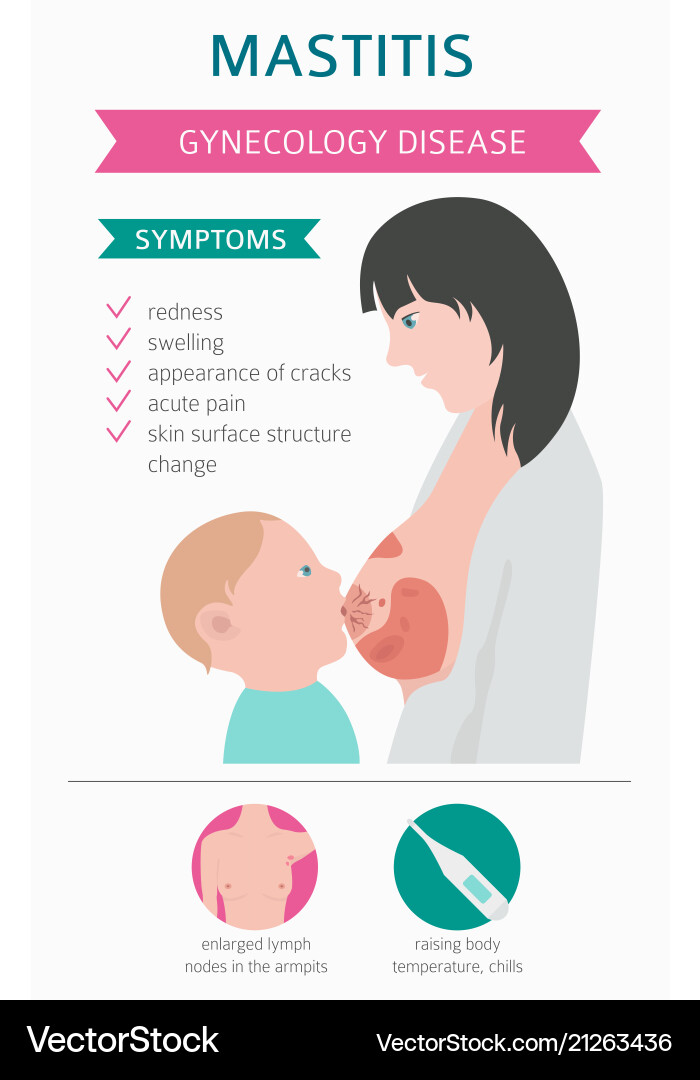 MASTITIS

GYNECOLOGY DISEASE

SYMPTOMS

redness
swelling
appearance of cracks
acute pain
skin surface structure change

enlarged lymph nodes in the armpits

raising body temperature, chills

VectorStock

VectorStock.com/21263436