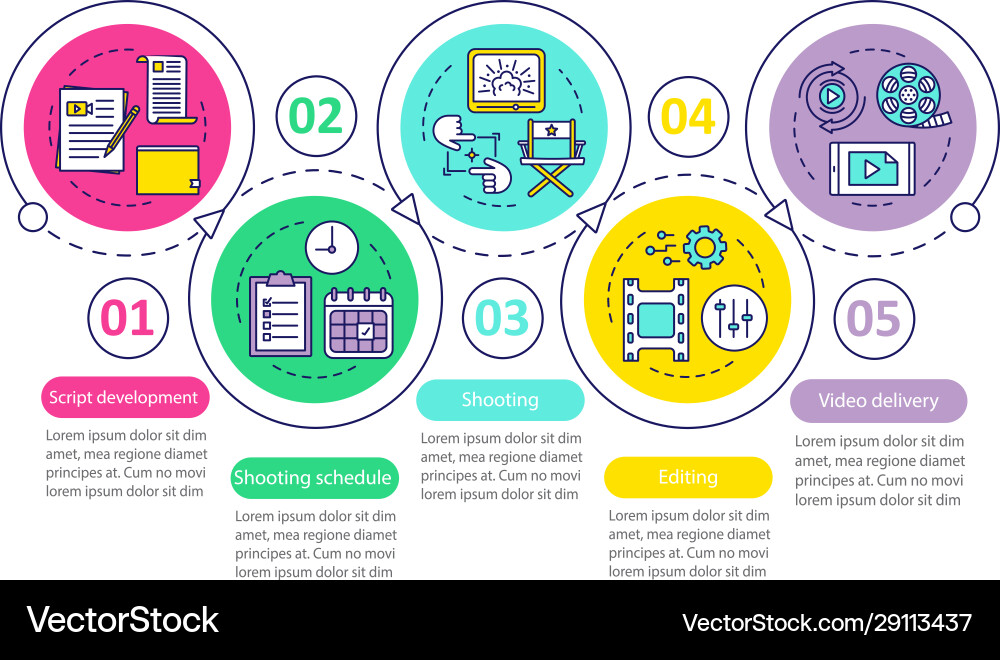 01

Script development

Lorem ipsum dolor sit dim amet, mea regione diamet principes at. Cum no movi lorem ipsum dolor sit dim

02

Shooting schedule

Lorem ipsum dolor sit dim amet, mea regione diamet principes at. Cum no movi lorem ipsum dolor sit dim

03

Shooting

Lorem ipsum dolor sit dim amet, mea regione diamet principes at. Cum no movi lorem ipsum dolor sit dim

04

Editing

Lorem ipsum dolor sit dim amet, mea regione diamet principes at. Cum no movi lorem ipsum dolor sit dim

05

Video delivery

Lorem ipsum dolor sit dim amet, mea regione diamet principes at. Cum no movi lorem ipsum dolor sit dim

VectorStock

VectorStock.com/29113437