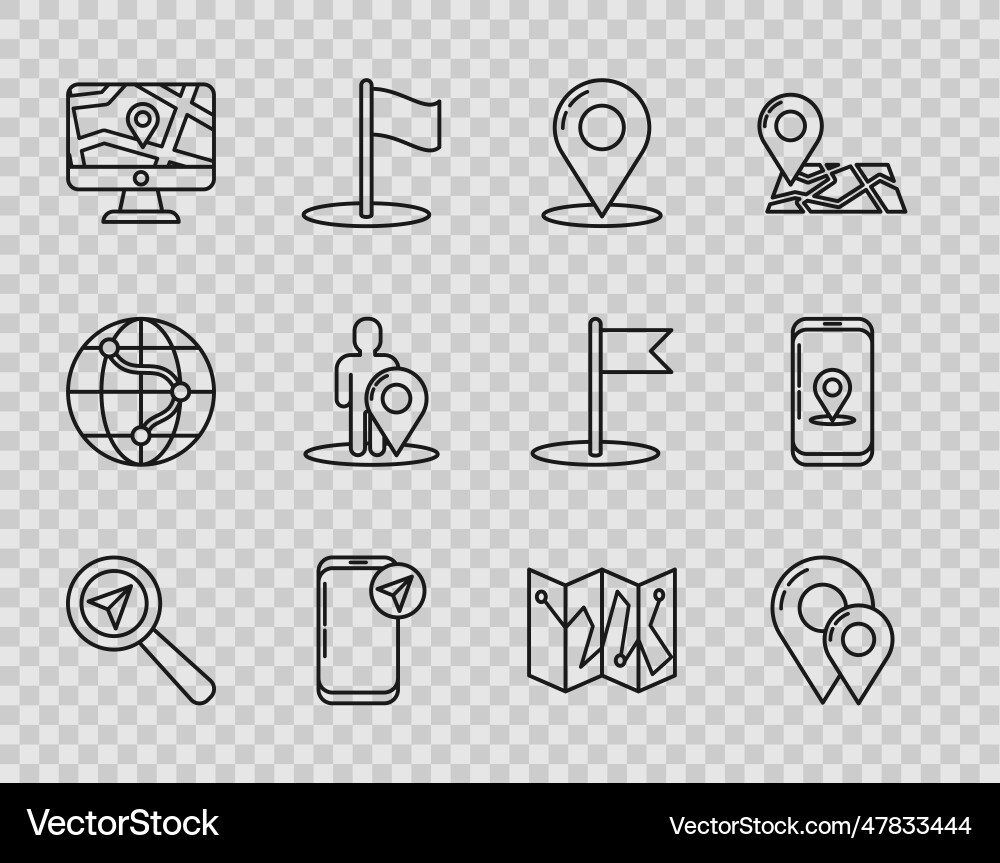 VectorStock®

VectorStock.com/47833444