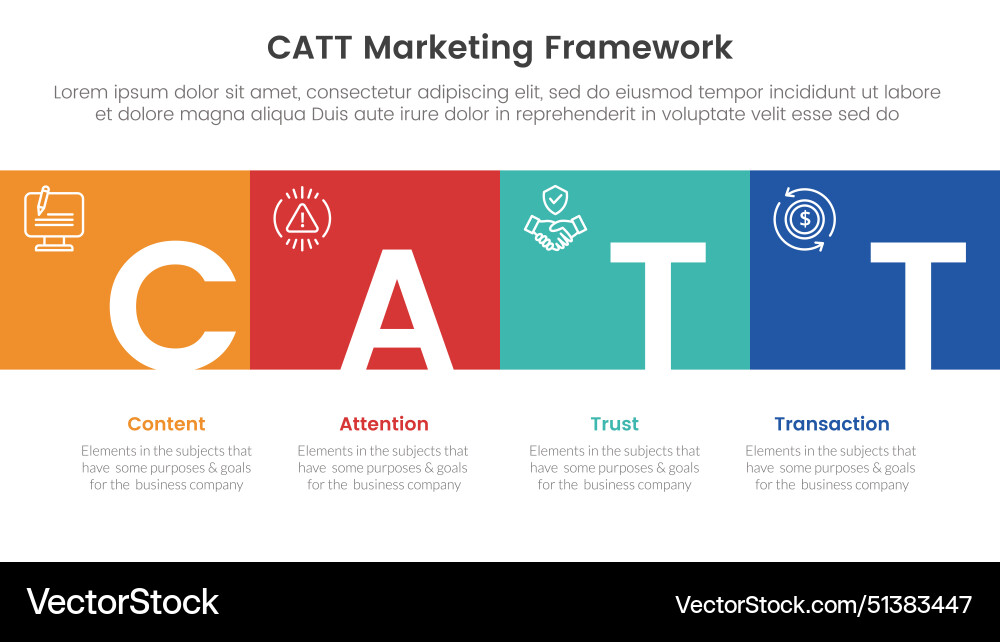 CATT Marketing Framework

Lorem ipsum dolor sit amet, consectetur adipiscing elit, sed do eiusmod tempor incididunt ut labore et dolore magna aliqua Duis aute irure dolor in reprehenderit in voluptate velit esse sed do

C A T T

Content
Elements in the subjects that have some purposes & goals for the business company

Attention
Elements in the subjects that have some purposes & goals for the business company

Trust
Elements in the subjects that have some purposes & goals for the business company

Transaction
Elements in the subjects that have some purposes & goals for the business company

VectorStock
VectorStock.com/51383447