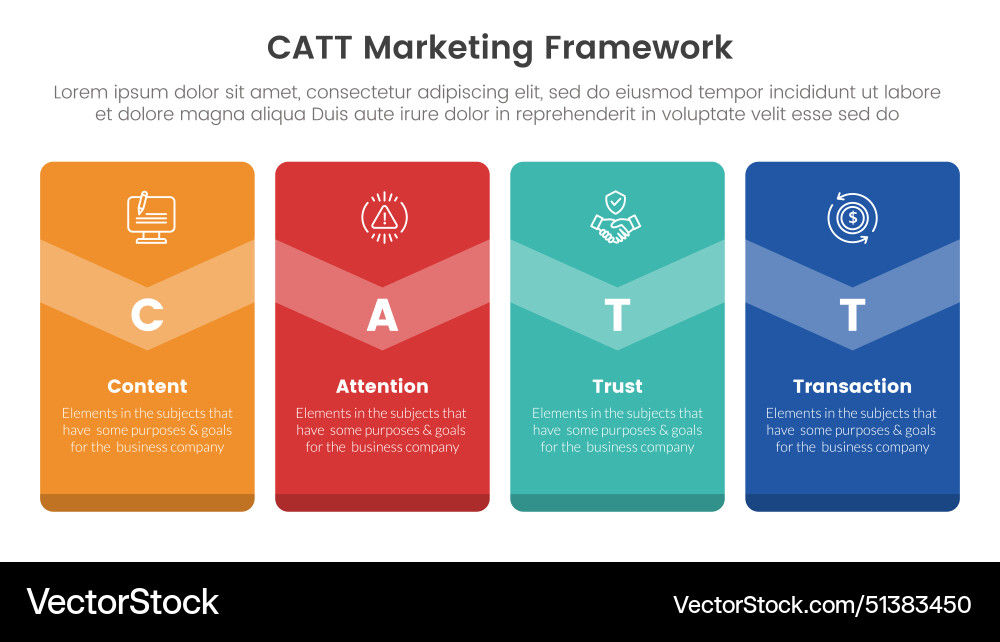 CATT Marketing Framework

Lorem ipsum dolor sit amet, consectetur adipiscing elit, sed do eiusmod tempor incididunt ut labore et dolore magna aliqua Duis aute irure dolor in reprehenderit in voluptate velit esse sed do

C

Content

Elements in the subjects that have some purposes & goals for the business company

A

Attention

Elements in the subjects that have some purposes & goals for the business company

T

Trust

Elements in the subjects that have some purposes & goals for the business company

T

Transaction

Elements in the subjects that have some purposes & goals for the business company

VectorStock

VectorStock.com/51383450