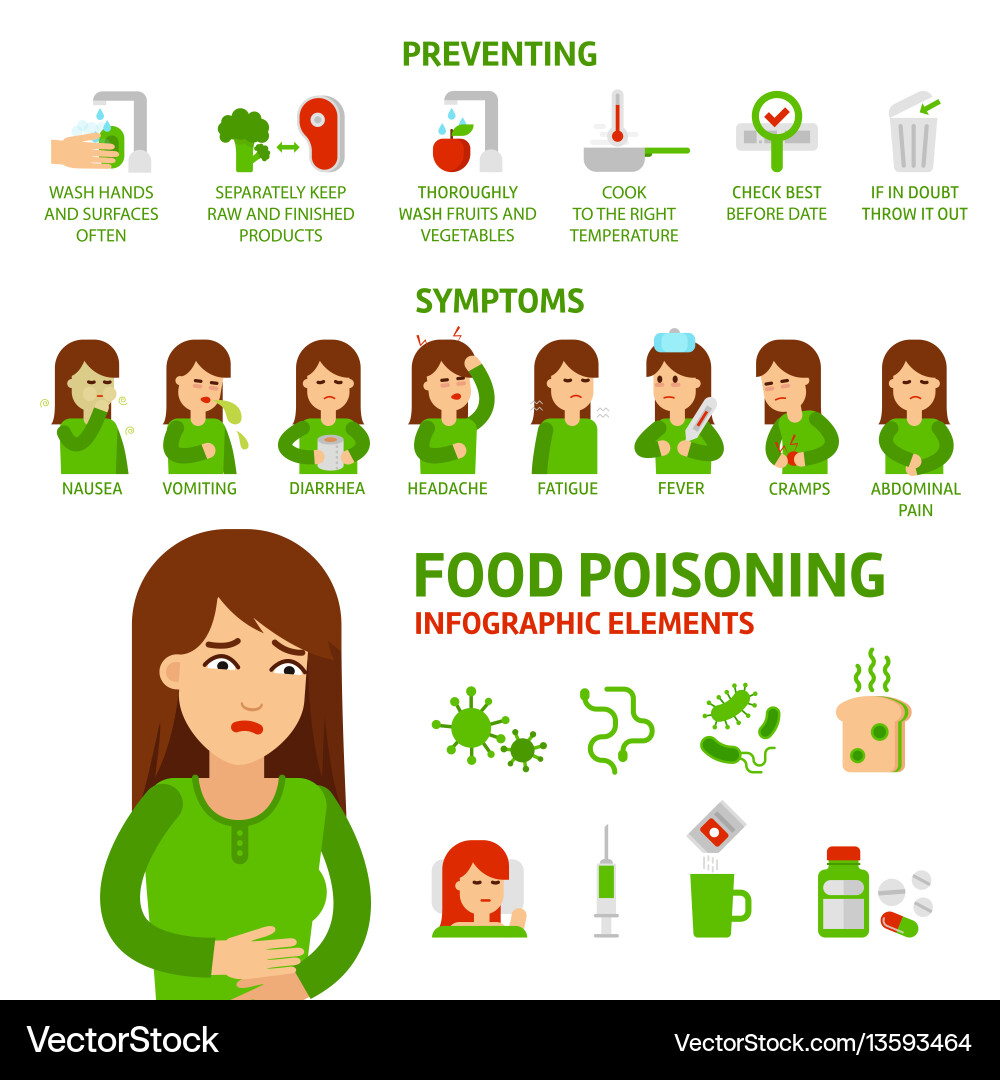 PREVENTING

WASH HANDS AND SURFACES OFTEN

SEPARATELY KEEP RAW AND FINISHED PRODUCTS

THOROUGHLY WASH FRUITS AND VEGETABLES

COOK TO THE RIGHT TEMPERATURE

CHECK BEST BEFORE DATE

IF IN DOUBT THROW IT OUT

SYMPTOMS

NAUSEA

VOMITING

DIARRHEA

HEADACHE

FATIGUE

FEVER

CRAMPS

ABDOMINAL PAIN

FOOD POISONING

INFOGRAPHIC ELEMENTS

VectorStock

VectorStock.com/13593464