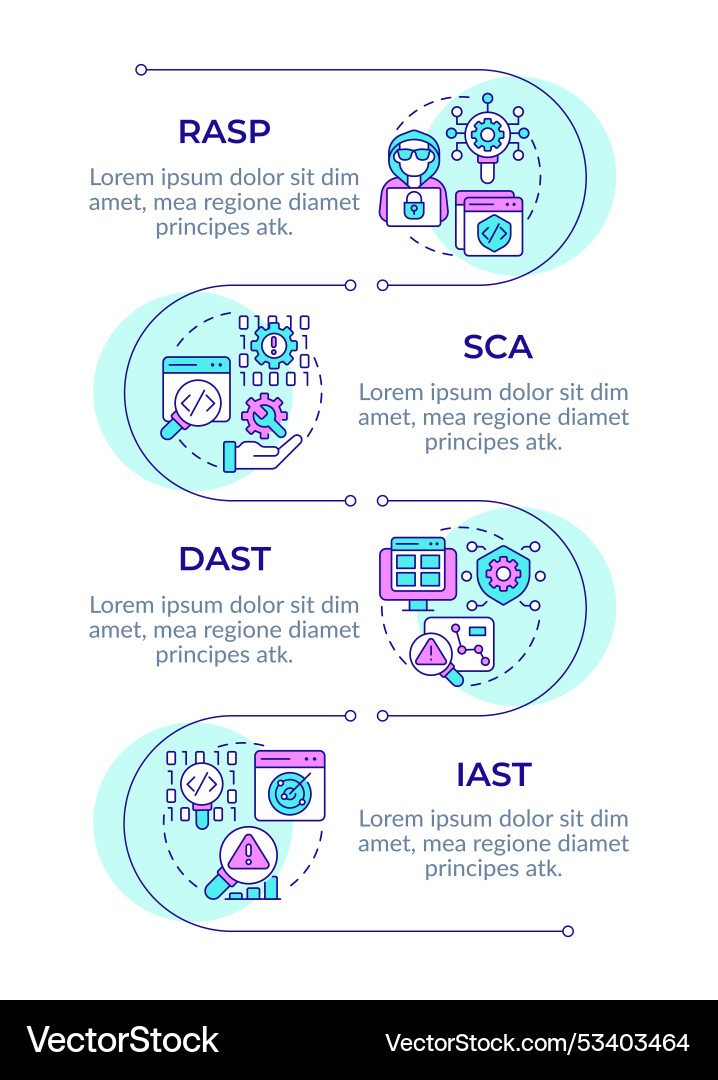 RASP

Lorem ipsum dolor sit dim amet, mea regione diamet principes atk.

SCA

Lorem ipsum dolor sit dim amet, mea regione diamet principes atk.

DAST

Lorem ipsum dolor sit dim amet, mea regione diamet principes atk.

IAST

Lorem ipsum dolor sit dim amet, mea regione diamet principes atk.

VectorStock

VectorStock.com/53403464