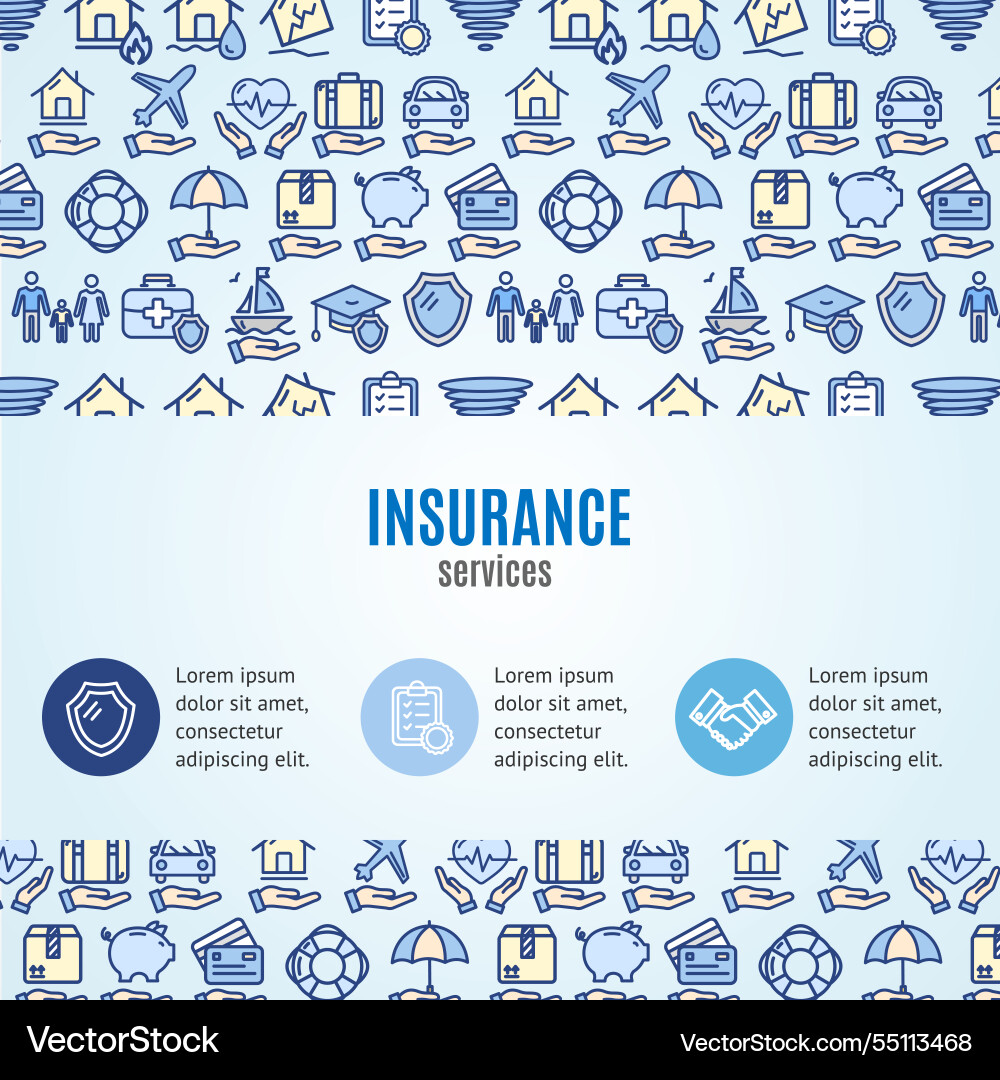 INSURANCE
services

Lorem ipsum dolor sit amet, consectetur adipiscing elit.

Lorem ipsum dolor sit amet, consectetur adipiscing elit.

Lorem ipsum dolor sit amet, consectetur adipiscing elit.

VectorStock®

VectorStock.com/55113468