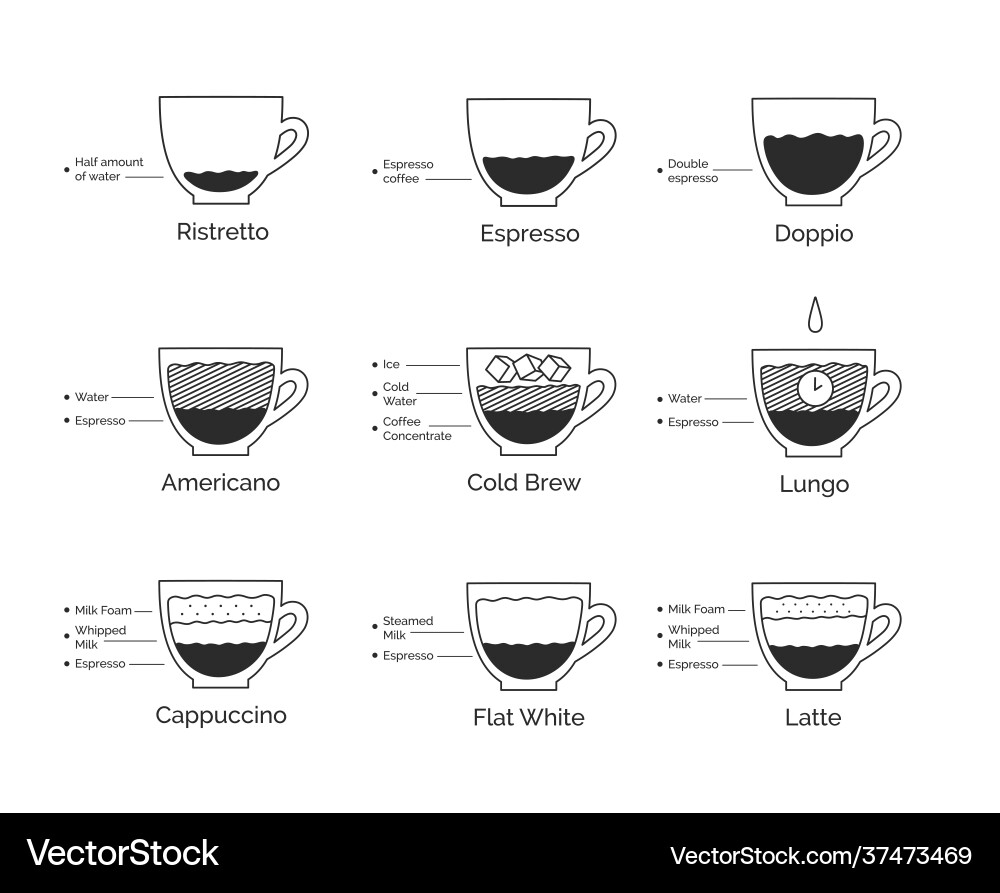 Half amount of water
Ristretto

Espresso coffee
Espresso

Double espresso
Doppio

Water
Espresso
Americano

Ice
Cold Water
Coffee Concentrate
Cold Brew

Water
Espresso
Lungo

Milk Foam
Whipped Milk
Espresso
Cappuccino

Steamed Milk
Espresso
Flat White

Milk Foam
Whipped Milk
Espresso
Latte

VectorStock
VectorStock.com/37473469