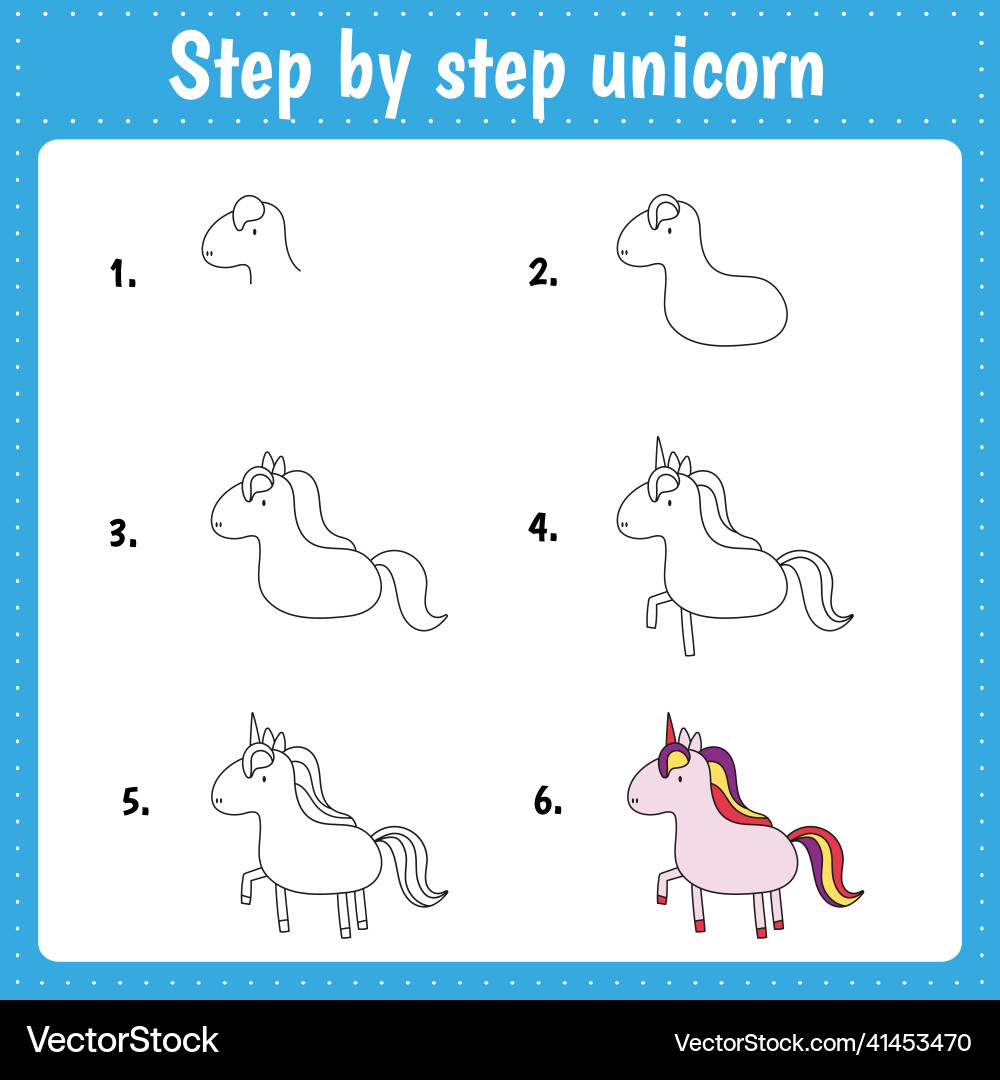 Step by step unicorn

1.

2.

3.

4.

5.

6.

VectorStock

VectorStock.com/41453470