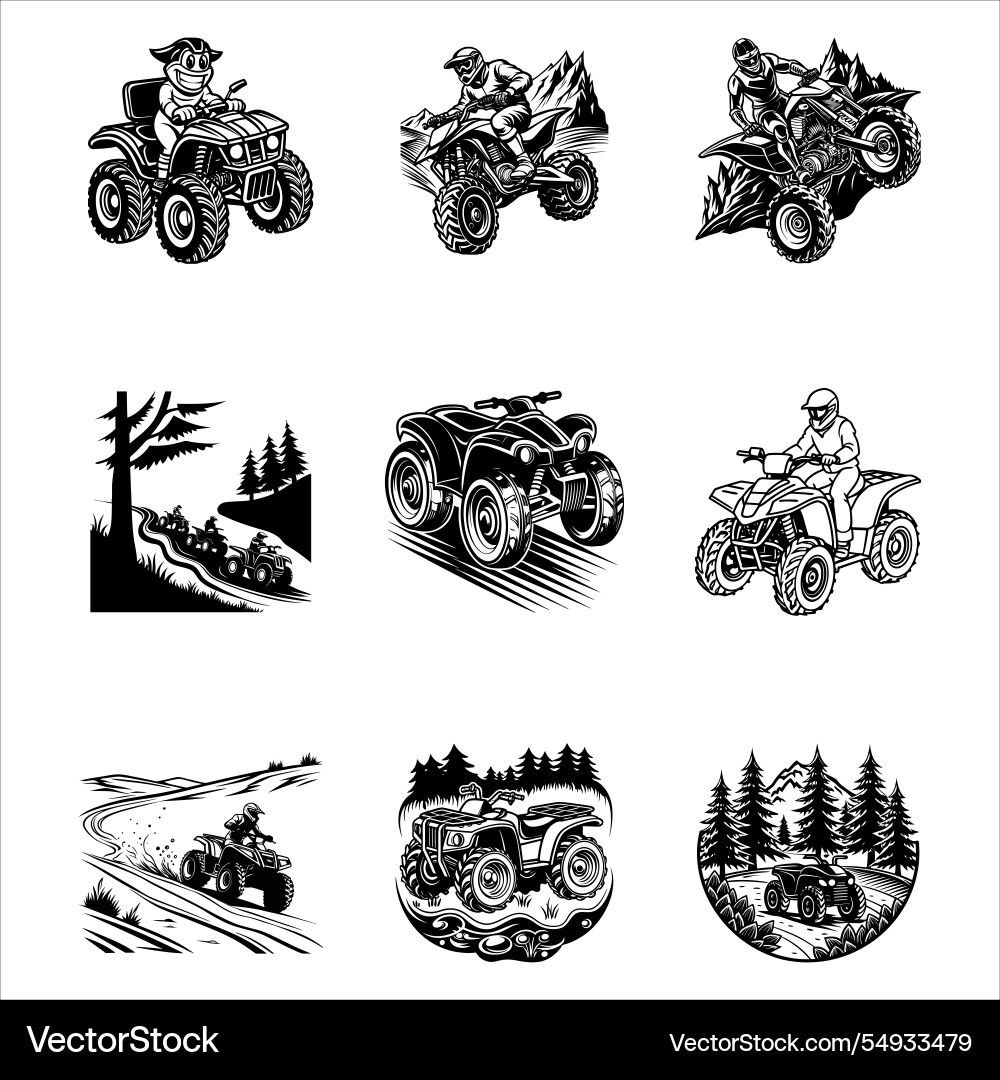 VectorStock®

VectorStock.com/54933479