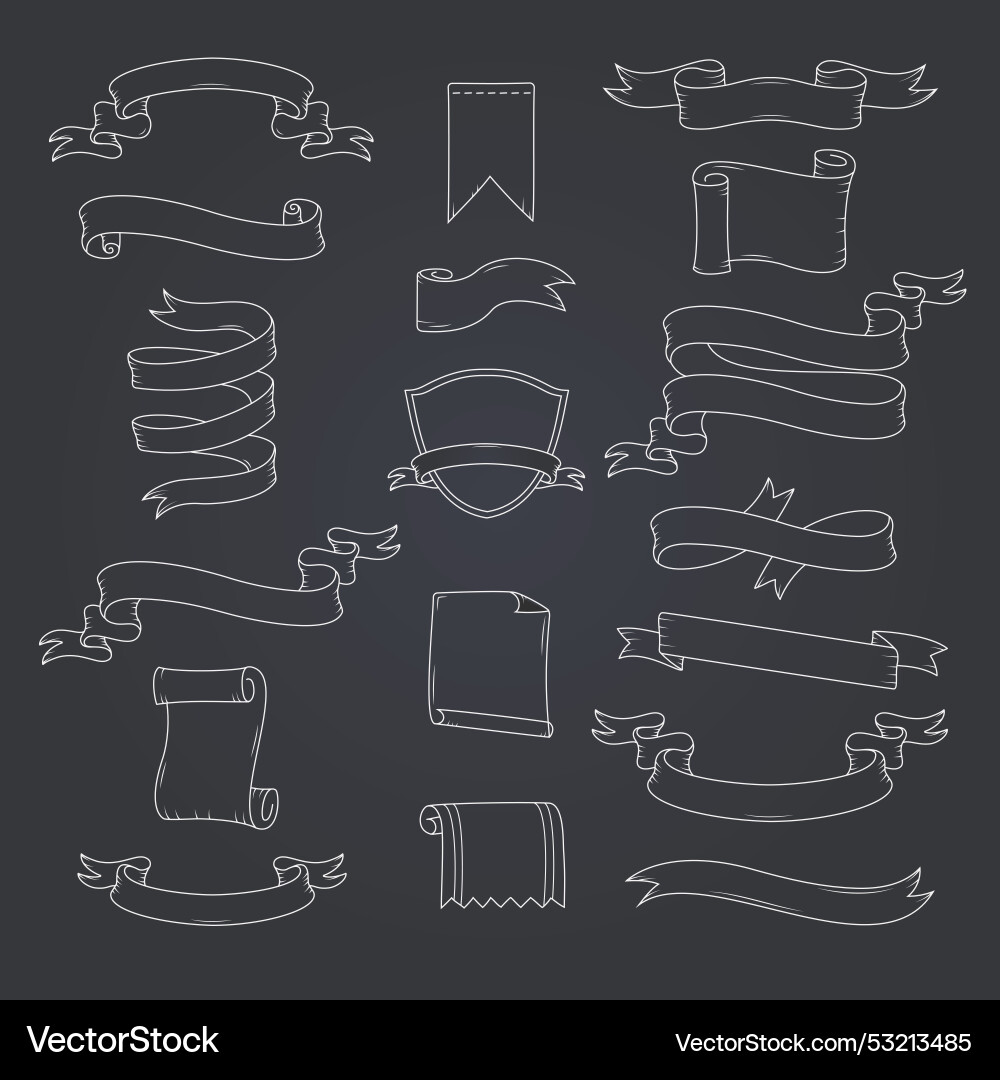 VectorStock®
VectorStock.com/53213485