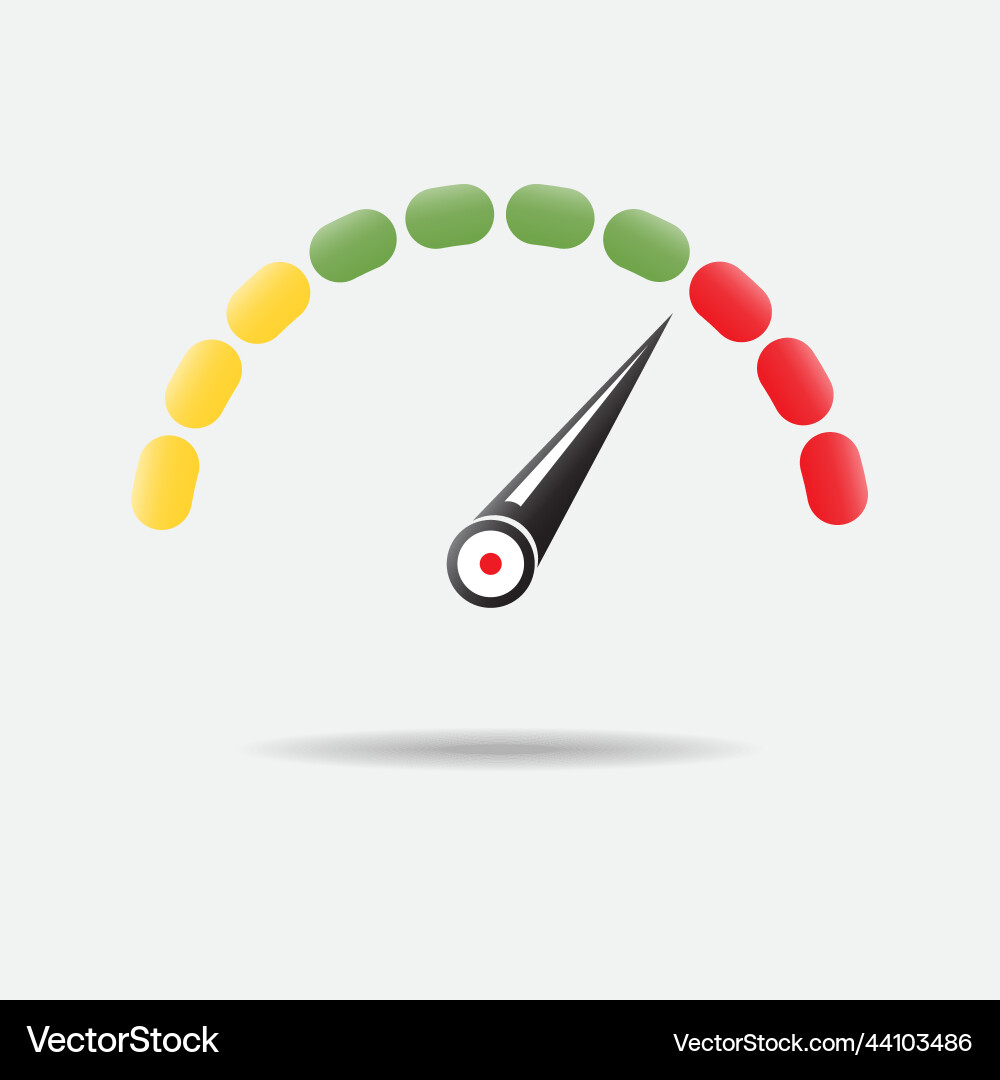 VectorStock

VectorStock.com/44103486