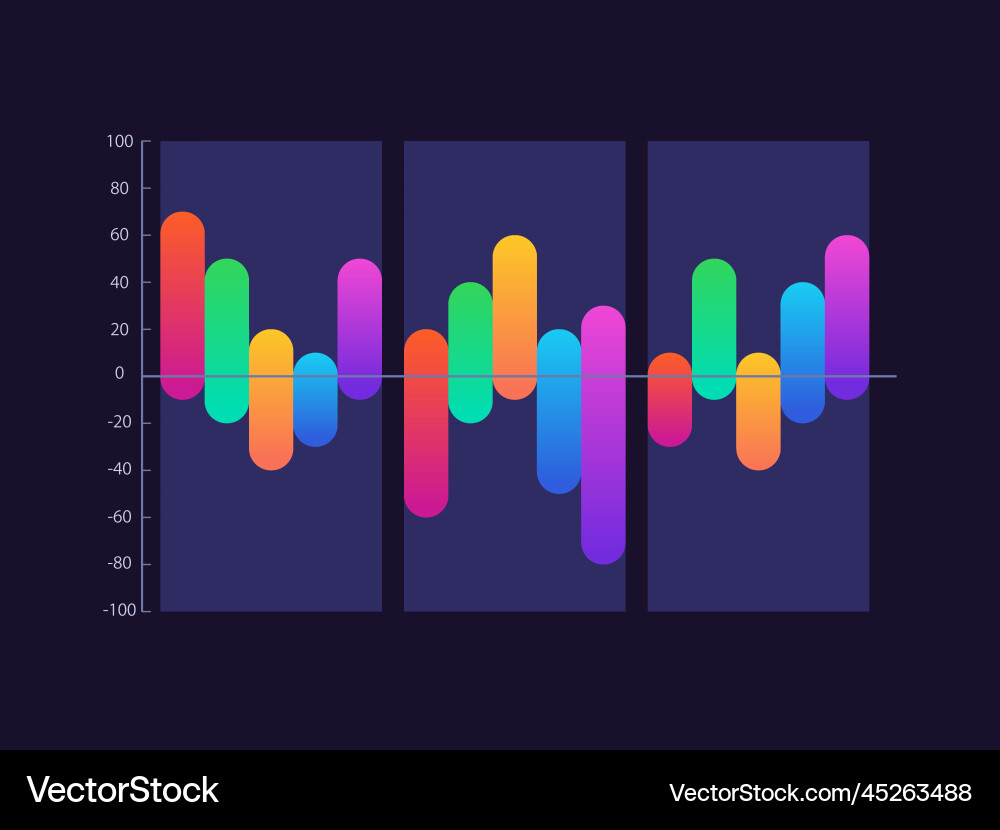 100
80
60
40
20
0
-20
-40
-60
-80
-100

VectorStock

VectorStock.com/45263488