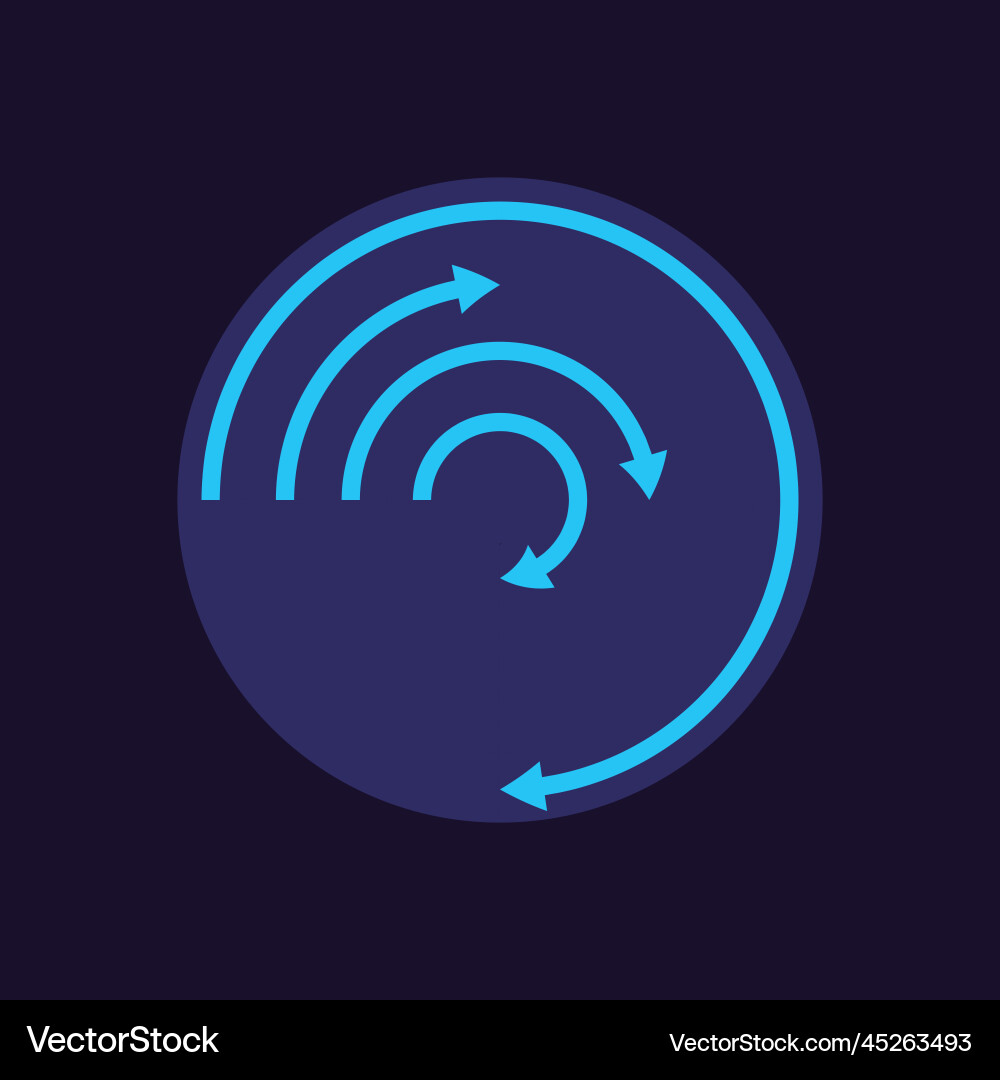 VectorStock

VectorStock.com/45263493