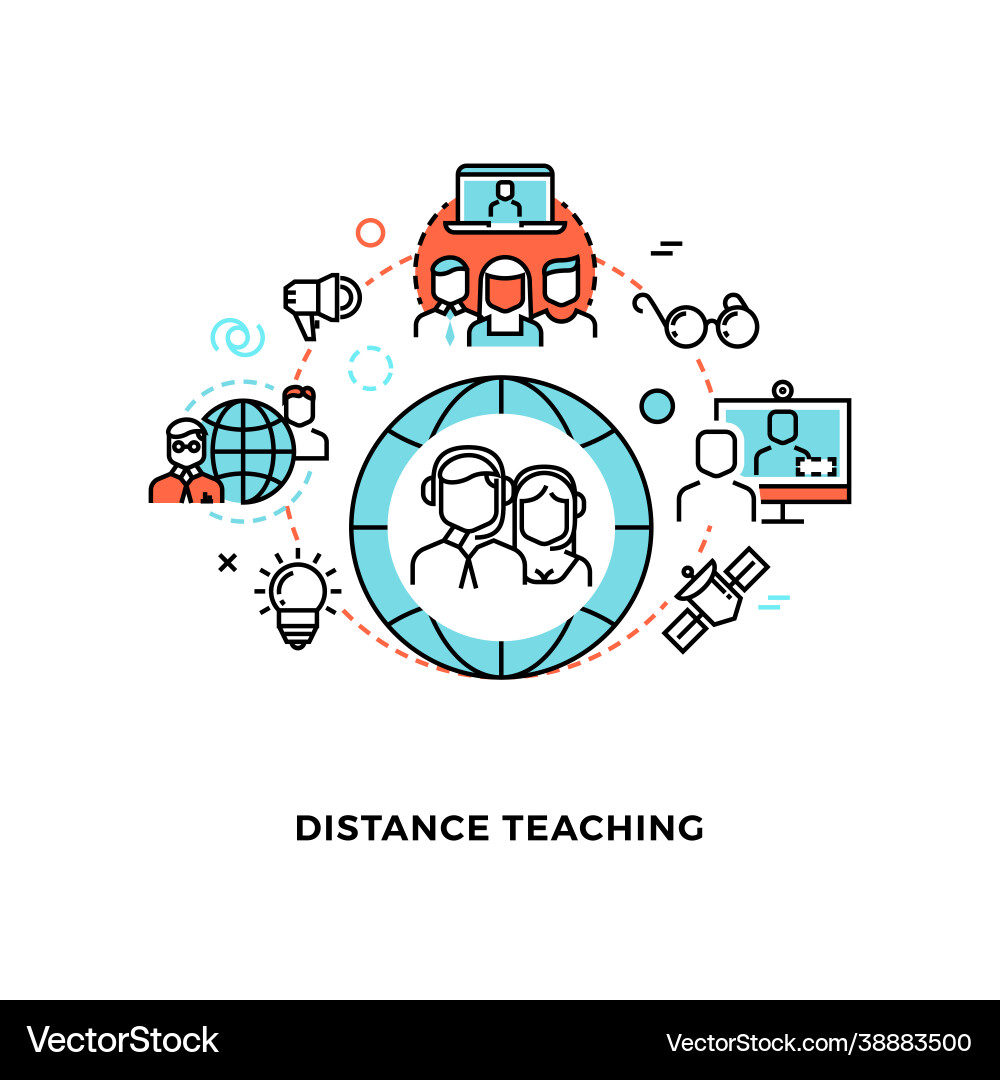 DISTANCE TEACHING

VectorStock

VectorStock.com/38883500