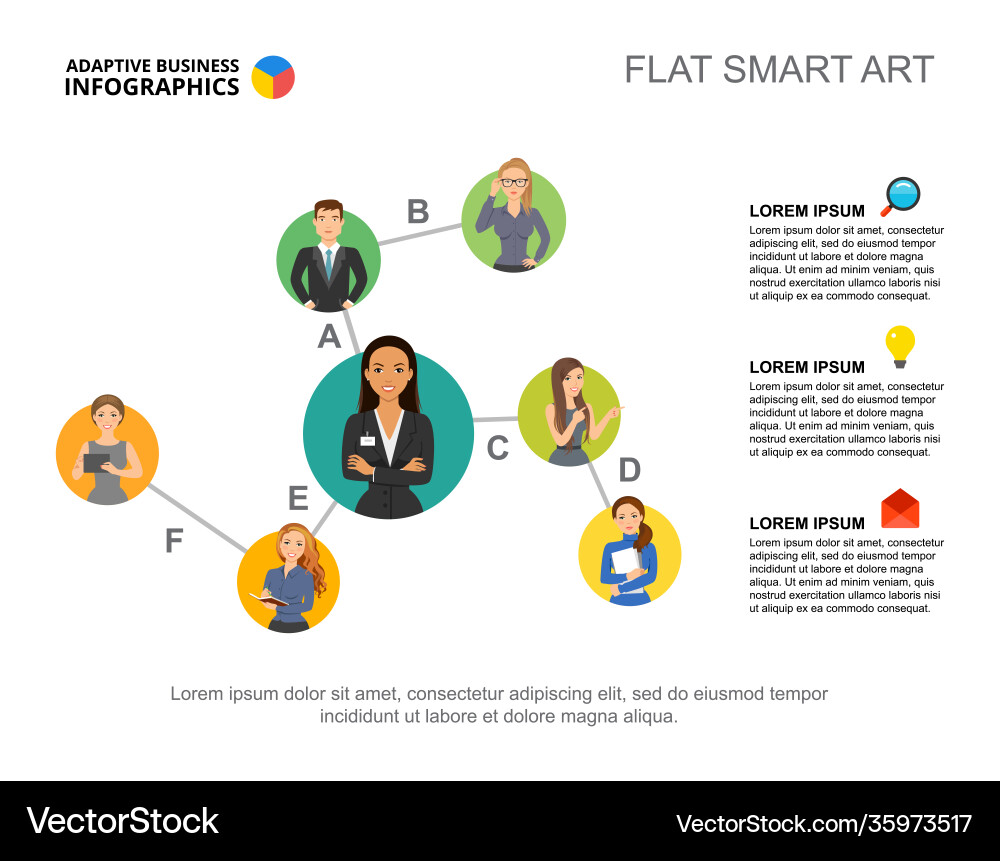 ADAPTIVE BUSINESS
INFOGRAPHICS

FLAT SMART ART

B

A

C

D

E

F

LOREM IPSUM
Lorem ipsum dolor sit amet, consectetur adipiscing elit, sed do eiusmod tempor incididunt ut labore et dolore magna aliqua. Ut enim ad minim veniam, quis nostrud exercitation ullamco laboris nisi ut aliquip ex ea commodo consequat.

LOREM IPSUM
Lorem ipsum dolor sit amet, consectetur adipiscing elit, sed do eiusmod tempor incididunt ut labore et dolore magna aliqua. Ut enim ad minim veniam, quis nostrud exercitation ullamco laboris nisi ut aliquip ex ea commodo consequat.

LOREM IPSUM
Lorem ipsum dolor sit amet, consectetur adipiscing elit, sed do eiusmod tempor incididunt ut labore et dolore magna aliqua. Ut enim ad minim veniam, quis nostrud exercitation ullamco laboris nisi ut aliquip ex ea commodo consequat.

Lorem ipsum dolor sit amet, consectetur adipiscing elit, sed do eiusmod tempor incididunt ut labore et dolore magna aliqua.

VectorStock

VectorStock.com/35973517